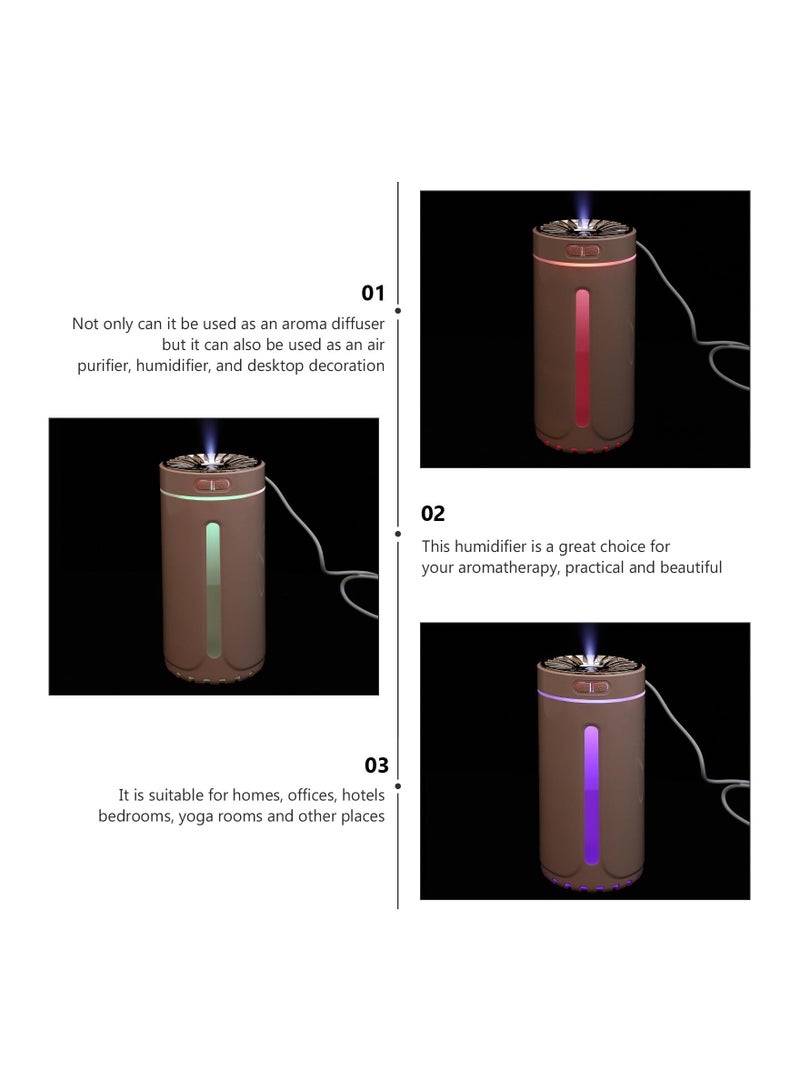 01

Not only can it be used as an aroma diffuser but it can also be used as an air purifier, humidifier, and desktop decoration

02

This humidifier is a great choice for your aromatherapy, practical and beautiful

03

It is suitable for homes, offices, hotels bedrooms, yoga rooms and other places