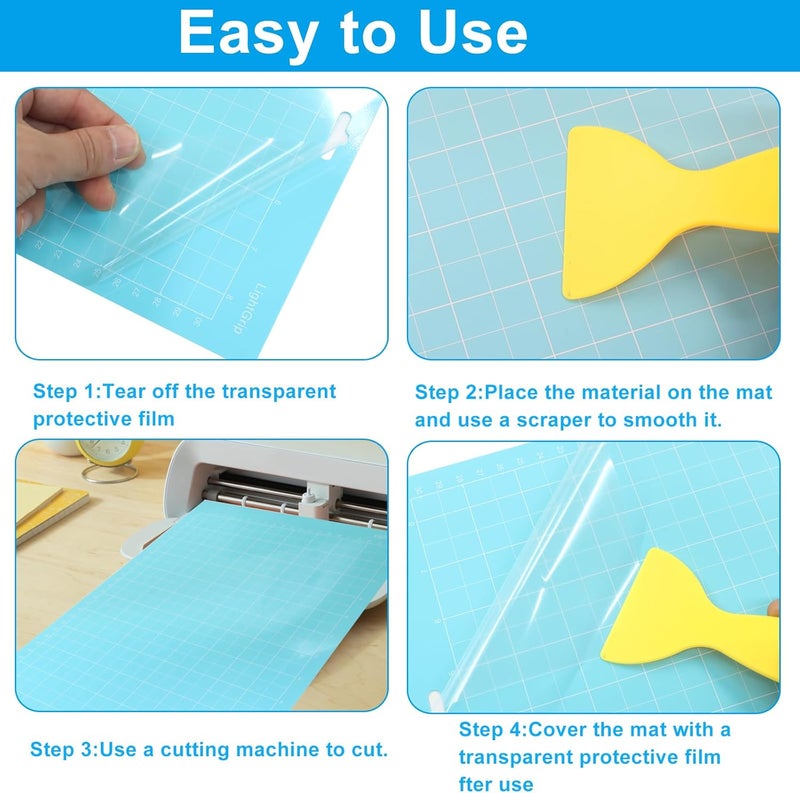 Easy to Use

LightGrip

Step 1:Tear off the transparent protective film

Step 2:Place the material on the mat and use a scraper to smooth it.

Step 3:Use a cutting machine to cut.

Step 4:Cover the mat with a transparent protective film fter use