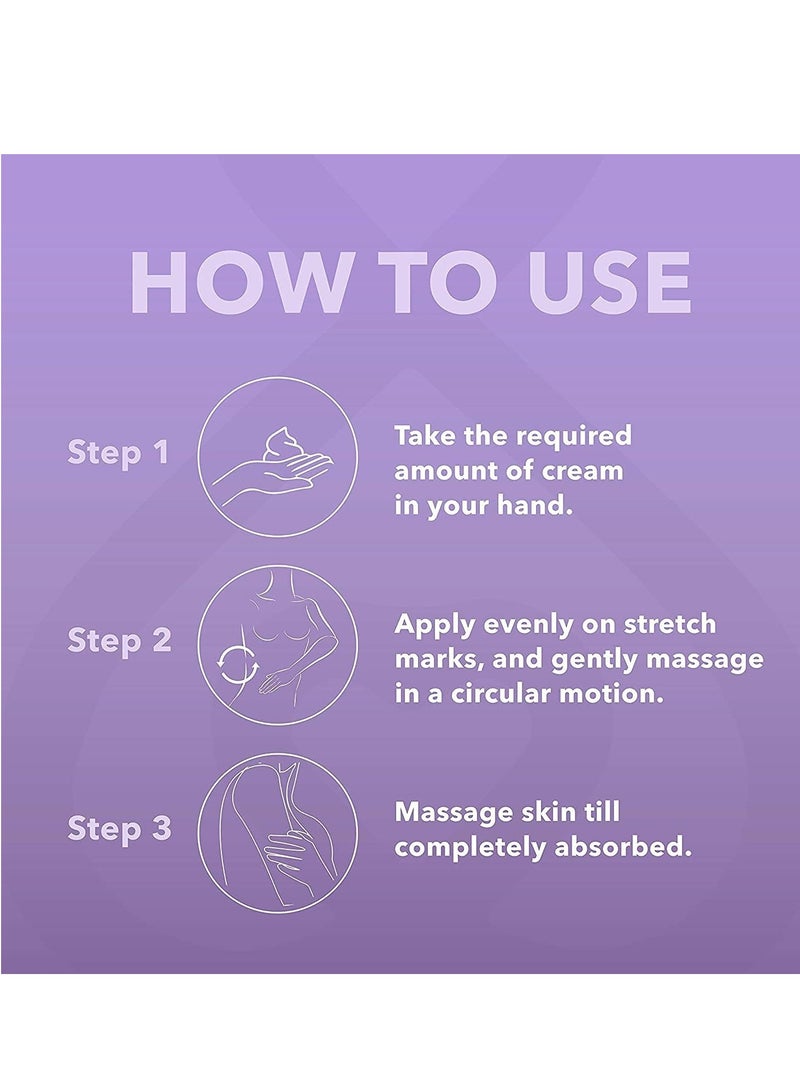 HOW TO USE

Step 1

Take the required amount of cream in your hand.

Step 2

Apply evenly on stretch marks, and gently massage in a circular motion.

Step 3

Massage skin till completely absorbed.