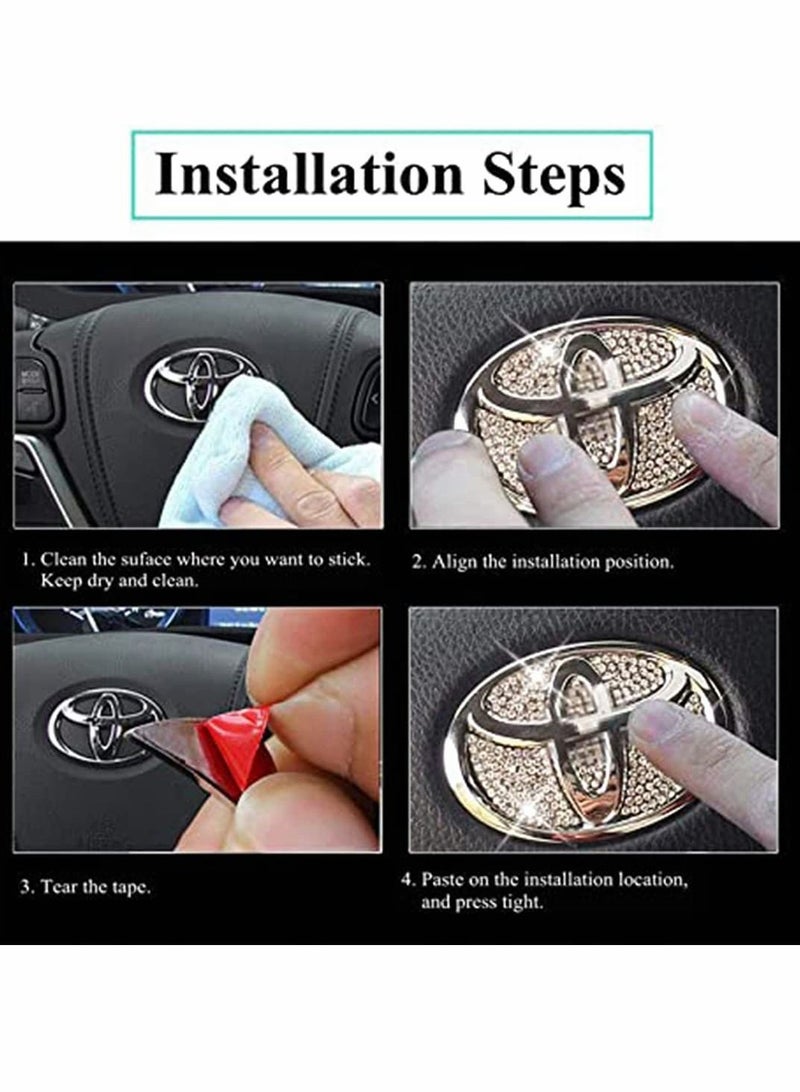 Installation Steps

1. Clean the suface where you want to stick. Keep dry and clean.

2. Align the installation position.

3. Tear the tape.

4. Paste on the installation location, and press tight.