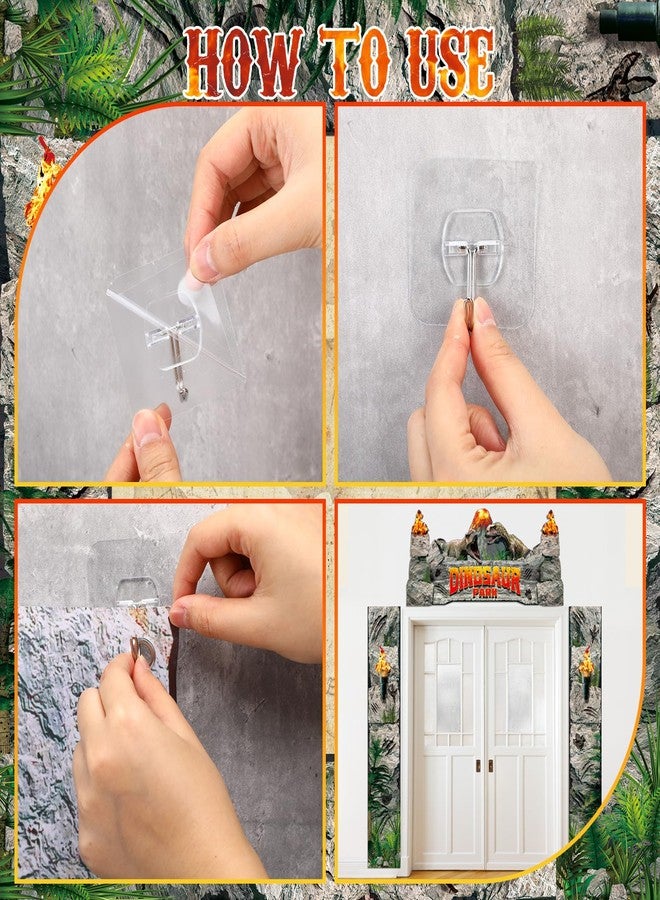 HOW TO USE

DINOSAUR
PARK