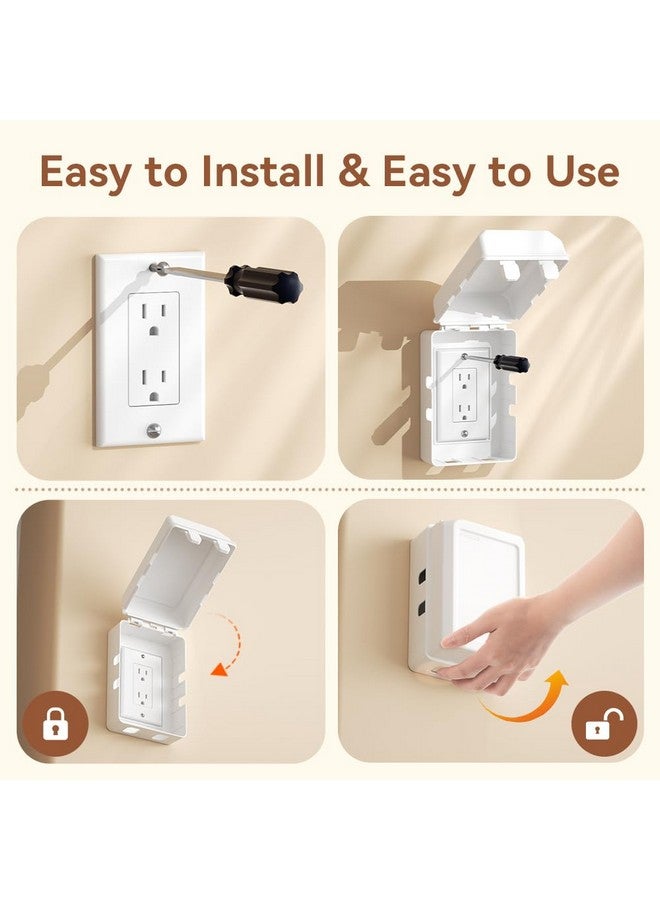 Easy to Install & Easy to Use