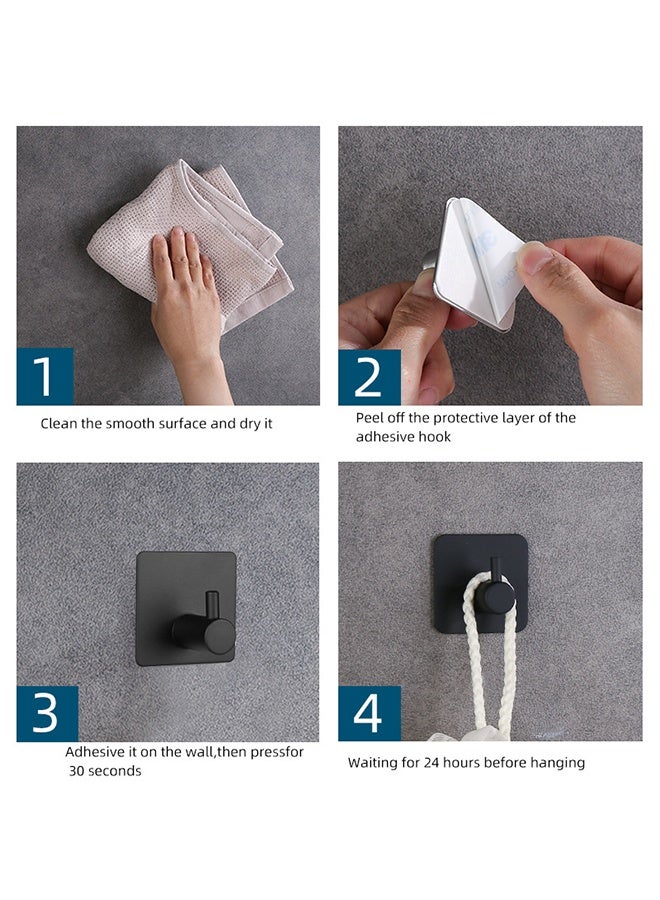 1

Clean the smooth surface and dry it

2

Peel off the protective layer of the adhesive hook

3

Adhesive it on the wall,then pressfor 30 seconds

4

Waiting for 24 hours before hanging