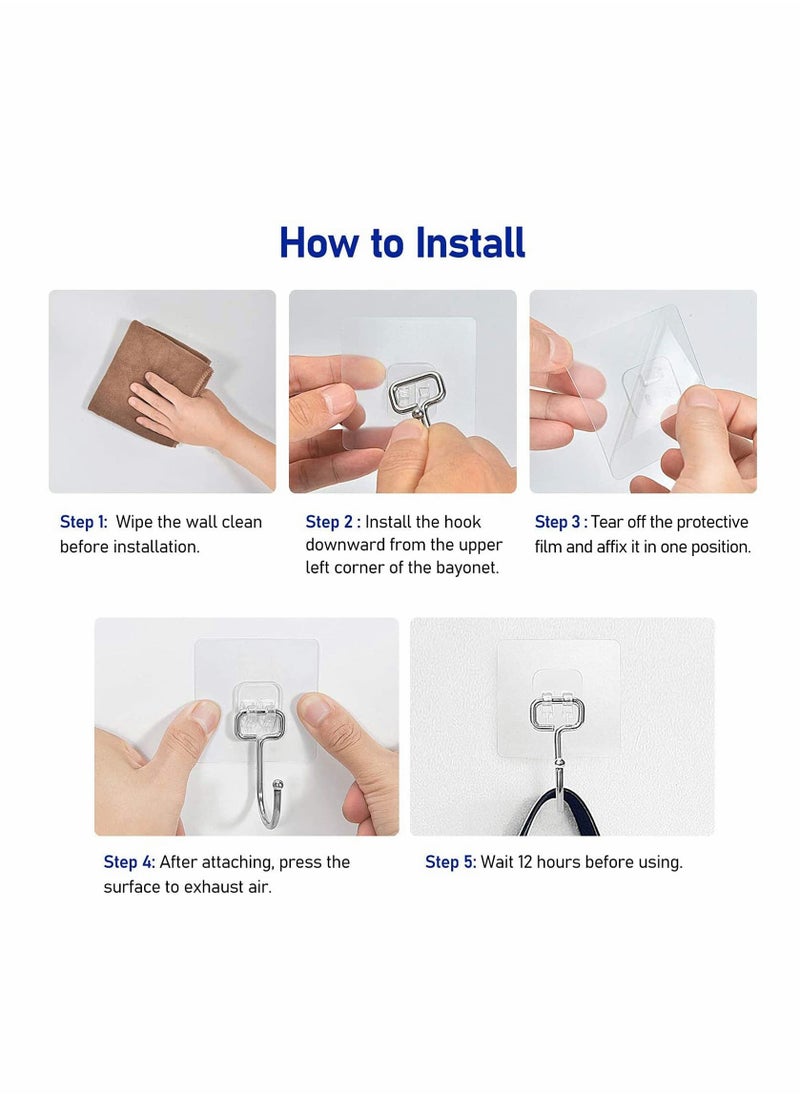 How to Install

Step 1: Wipe the wall clean before installation.

Step 2 : Install the hook downward from the upper left corner of the bayonet.

Step 3 : Tear off the protective film and affix it in one position.

Step 4: After attaching, press the surface to exhaust air.

Step 5: Wait 12 hours before using.