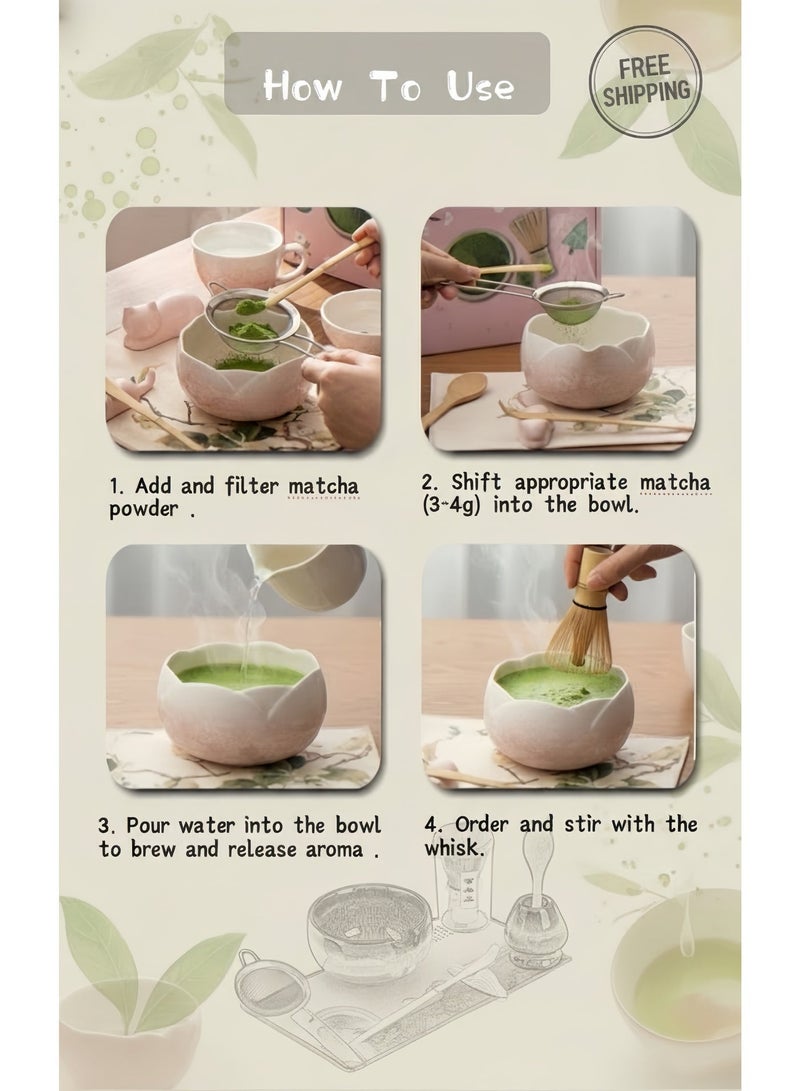 How To Use

FREE SHIPPING

1. Add and filter matcha powder .

2. Shift appropriate matcha (3~4g) into the bowl.

3. Pour water into the bowl to brew and release aroma .

4. Order and stir with the whisk.