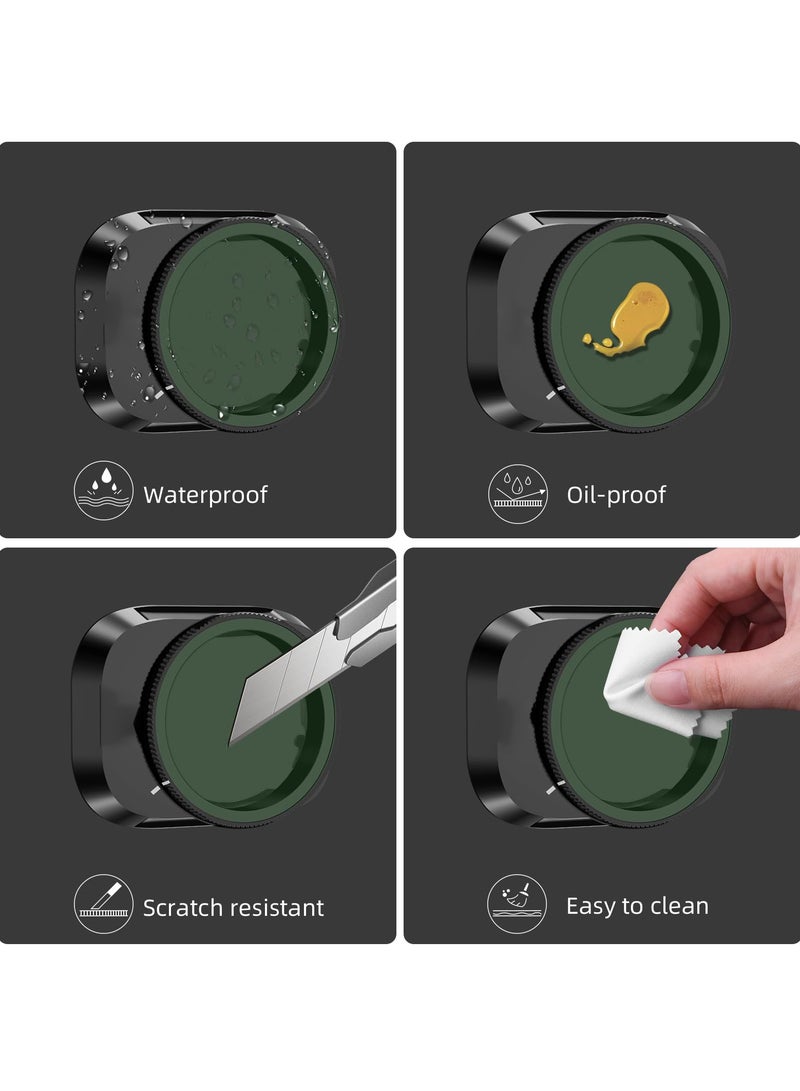 Waterproof

Oil-proof

Scratch resistant

Easy to clean