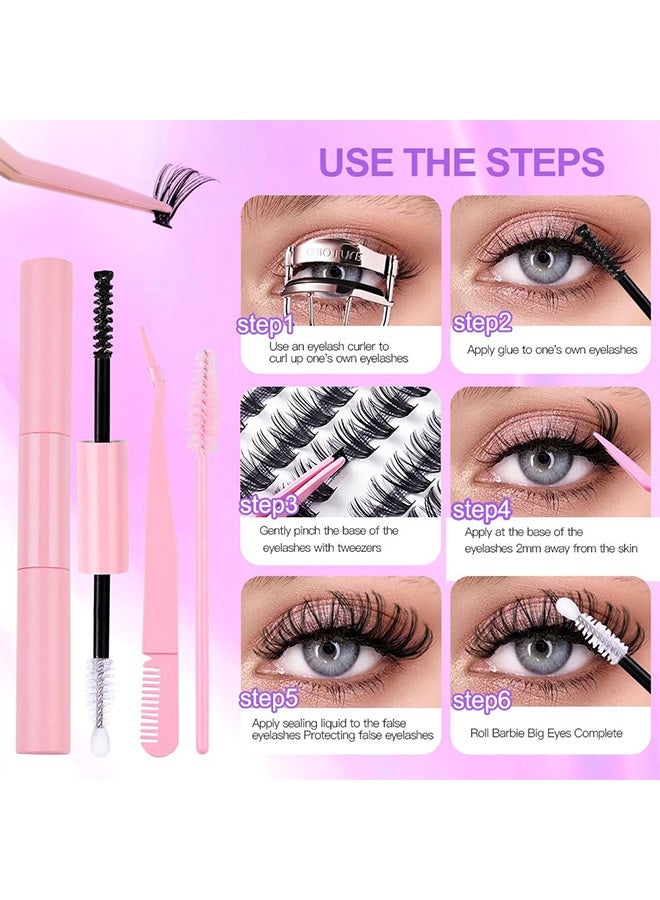 USE THE STEPS

step1
Use an eyelash curler to curl up one's own eyelashes

step2
Apply glue to one's own eyelashes

step3
Gently pinch the base of the eyelashes with tweezers

step4
Apply at the base of the eyelashes 2mm away from the skin

step5
Apply sealing liquid to the false eyelashes Protecting false eyelashes

step6
Roll Barbie Big Eyes Complete