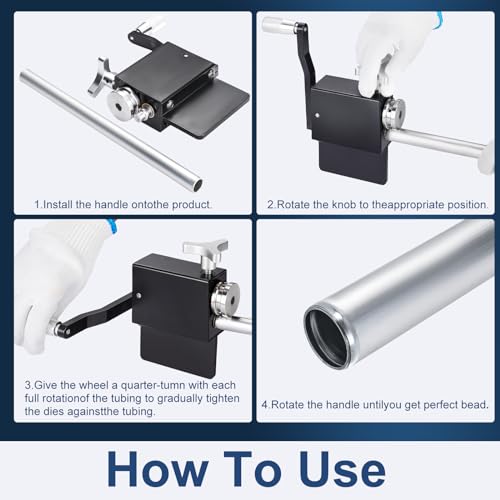 1.Install the handle ontothe product.

2.Rotate the knob to theappropriate position.

3.Give the wheel a quarter-tumn with each full rotationof the tubing to gradually tighten the dies againstthe tubing.

4.Rotate the handle untilyou get perfect bead.

How To Use