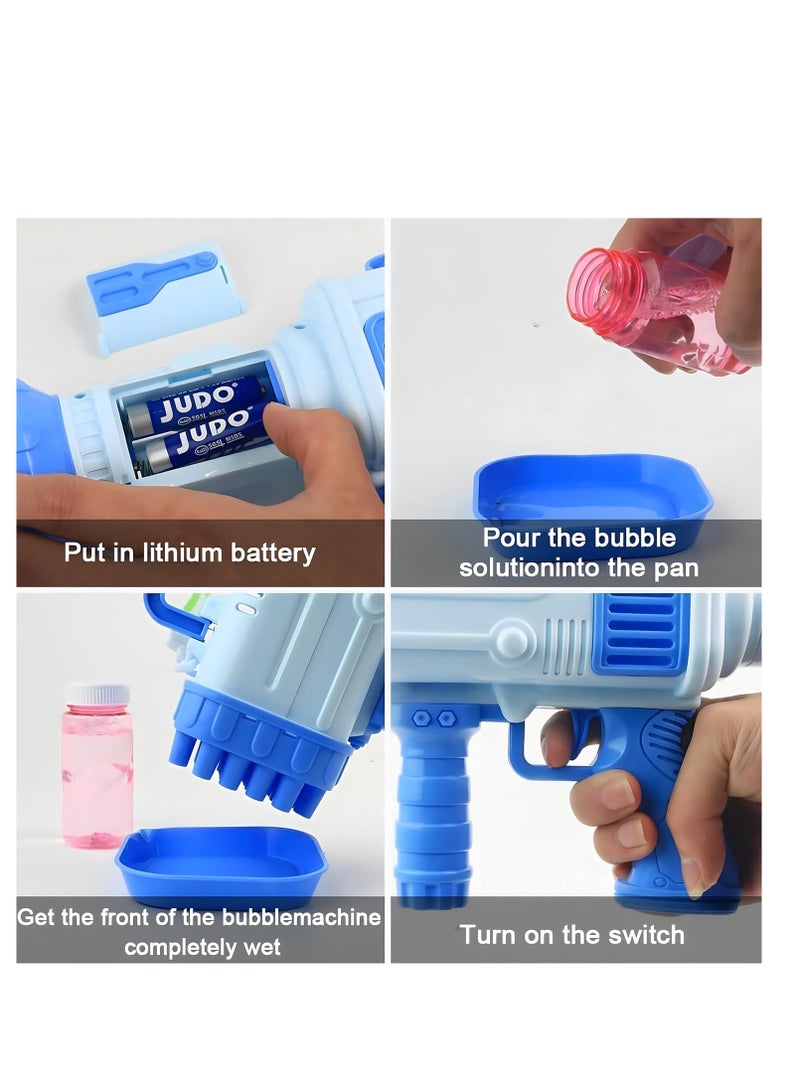 JUDO
JUDO

Put in lithium battery

Pour the bubble solutioninto the pan

Get the front of the bubblemachine completely wet

Turn on the switch