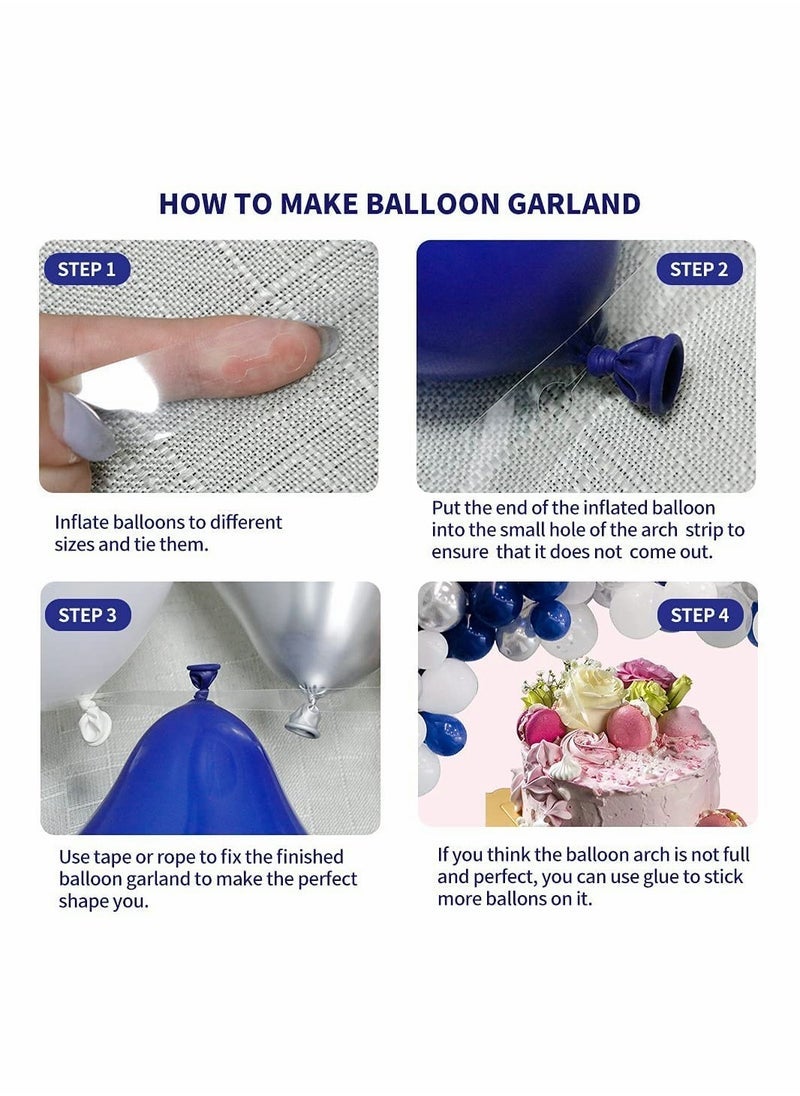 HOW TO MAKE BALLOON GARLAND

STEP 1

Inflate balloons to different sizes and tie them.

STEP 2

Put the end of the inflated balloon into the small hole of the arch strip to ensure that it does not come out.

STEP 3

Use tape or rope to fix the finished balloon garland to make the perfect shape you.

STEP 4

If you think the balloon arch is not full and perfect, you can use glue to stick more ballons on it.