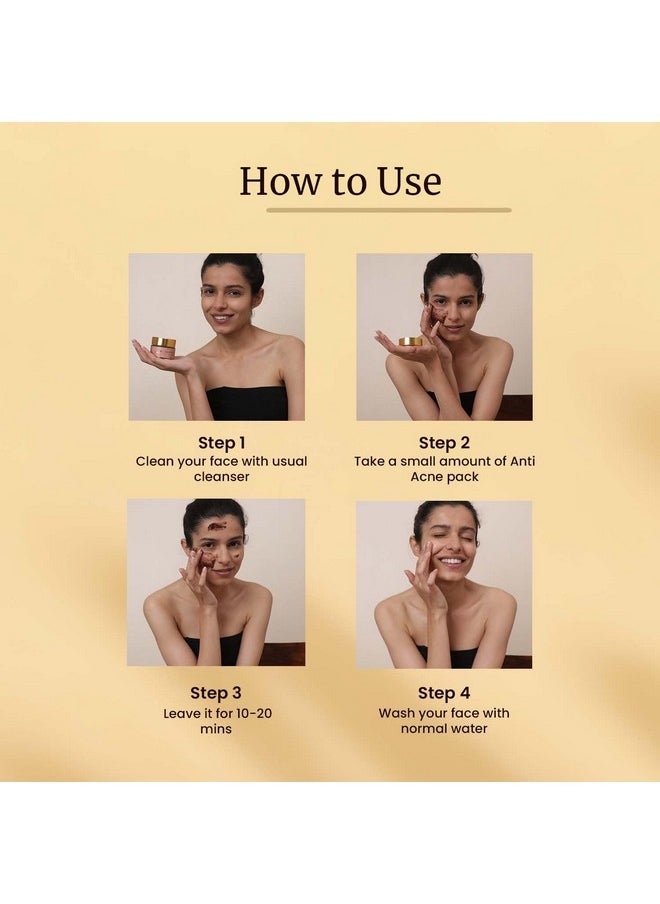 How to Use

Step 1
Clean your face with usual cleanser

Step 2
Take a small amount of Anti Acne pack

Step 3
Leave it for 10-20 mins

Step 4
Wash your face with normal water