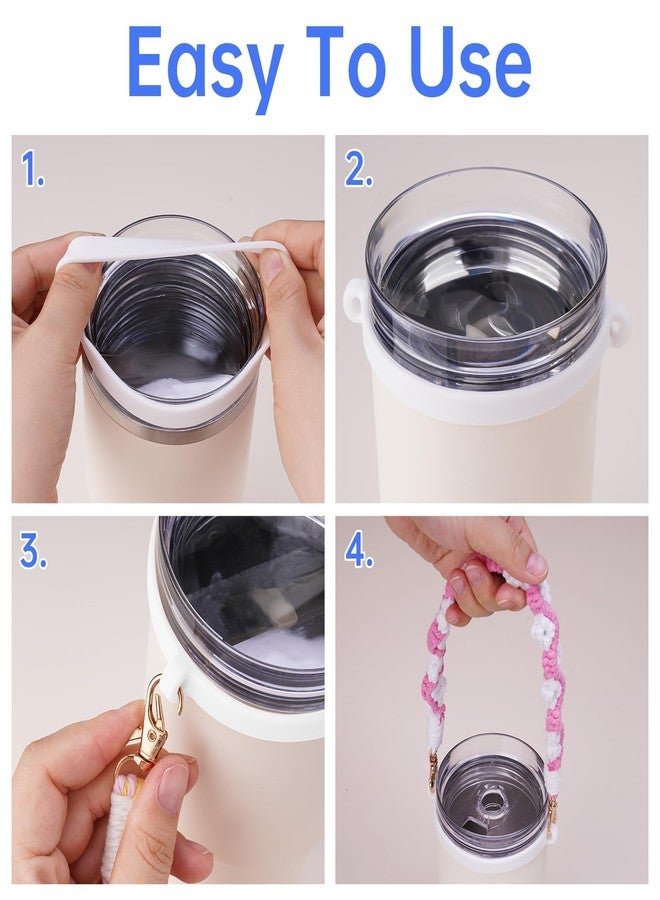 Easy To Use

1.

2.

3.

4.