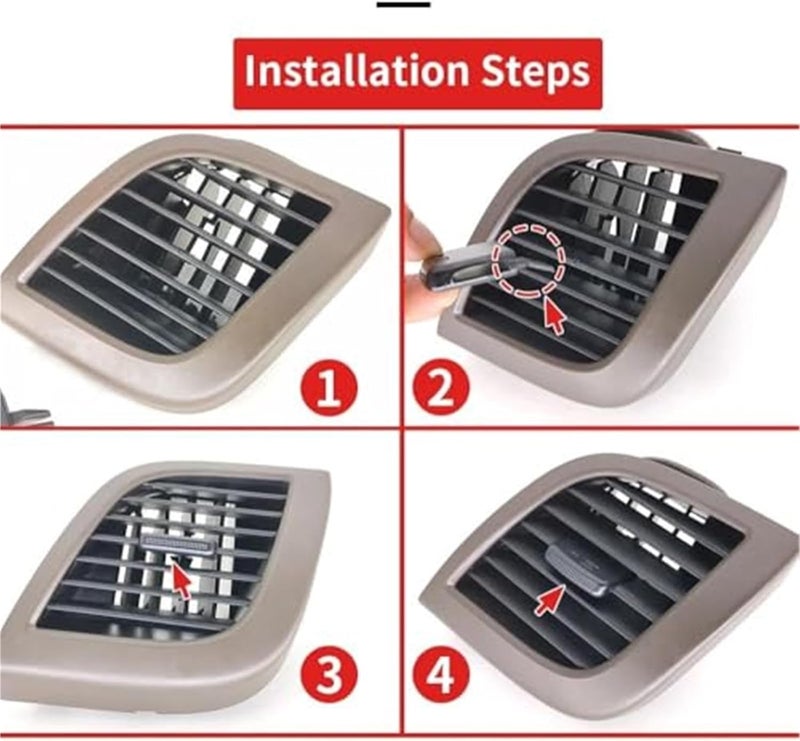 Installation Steps

1

2

3

4