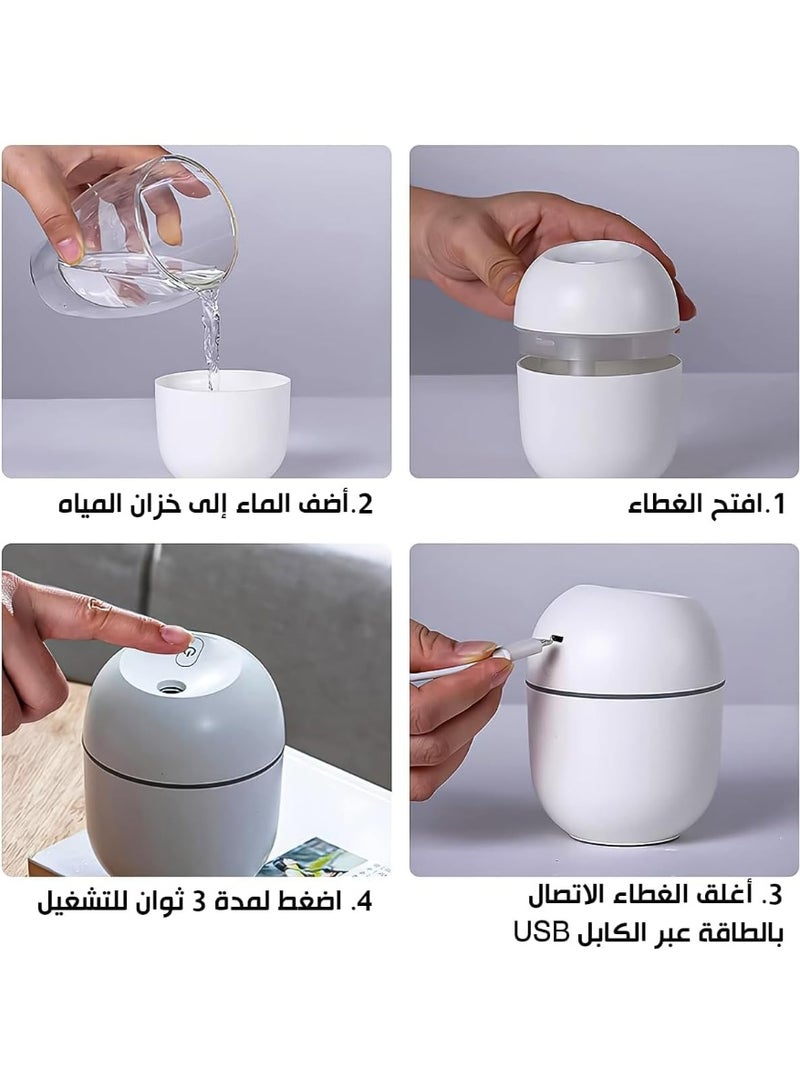 1.افتح الغطاء

2.أضف الماء إلى خزان المياه

3. أغلق الغطاء الاتصال بالطاقة عبر الكابل USB

4. اضغط لمدة 3 ثوان للتشغيل