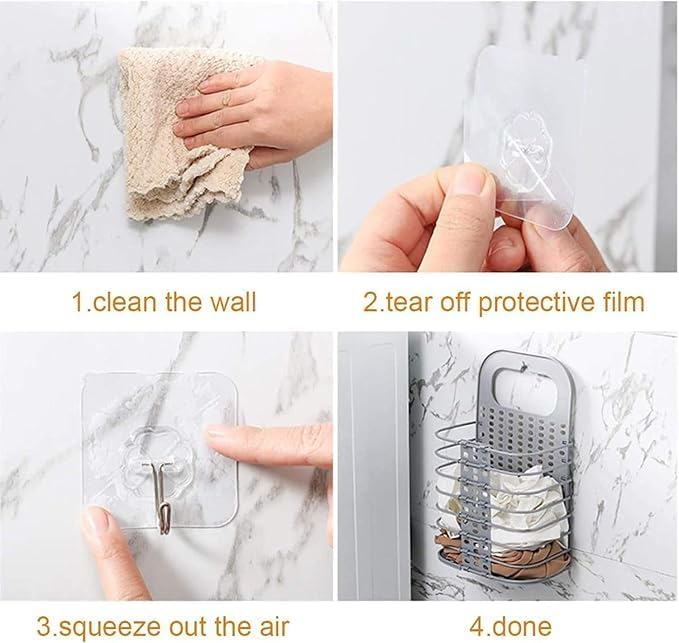 1.clean the wall

2.tear off protective film

3.squeeze out the air

4.done