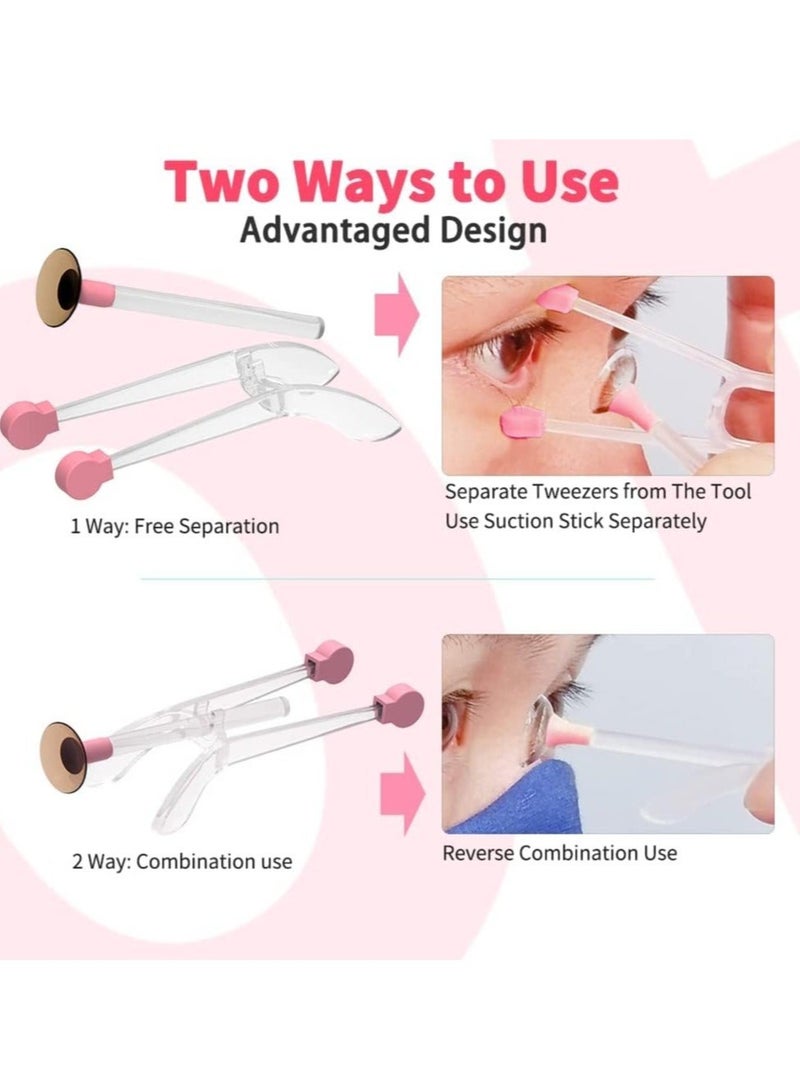 Two Ways to Use
Advantaged Design

1 Way: Free Separation

Separate Tweezers from The Tool
Use Suction Stick Separately

2 Way: Combination use

Reverse Combination Use