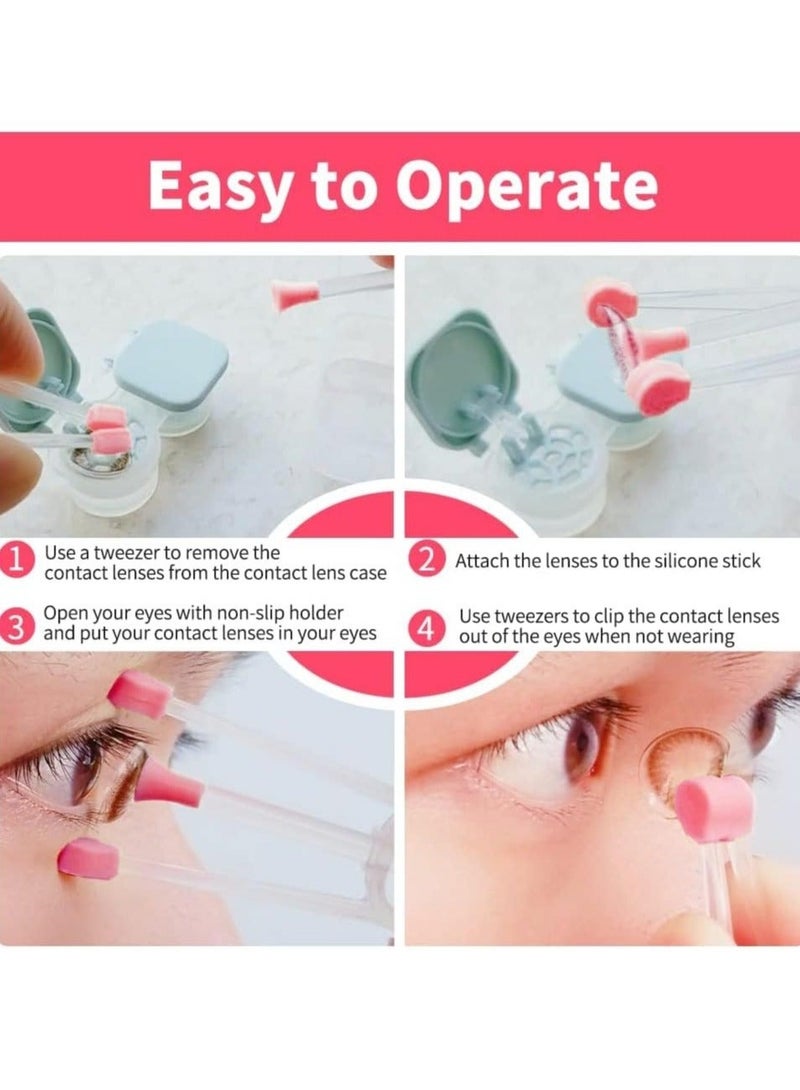 Easy to Operate

1 Use a tweezer to remove the contact lenses from the contact lens case

2 Attach the lenses to the silicone stick

3 Open your eyes with non-slip holder and put your contact lenses in your eyes

4 Use tweezers to clip the contact lenses out of the eyes when not wearing