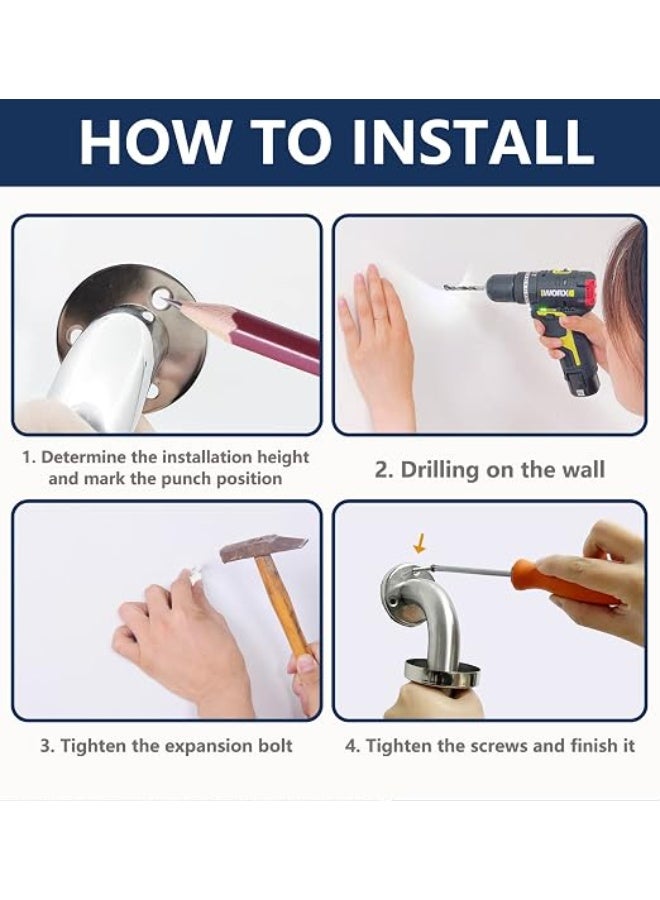 HOW TO INSTALL

1. Determine the installation height and mark the punch position

2. Drilling on the wall

3. Tighten the expansion bolt

4. Tighten the screws and finish it