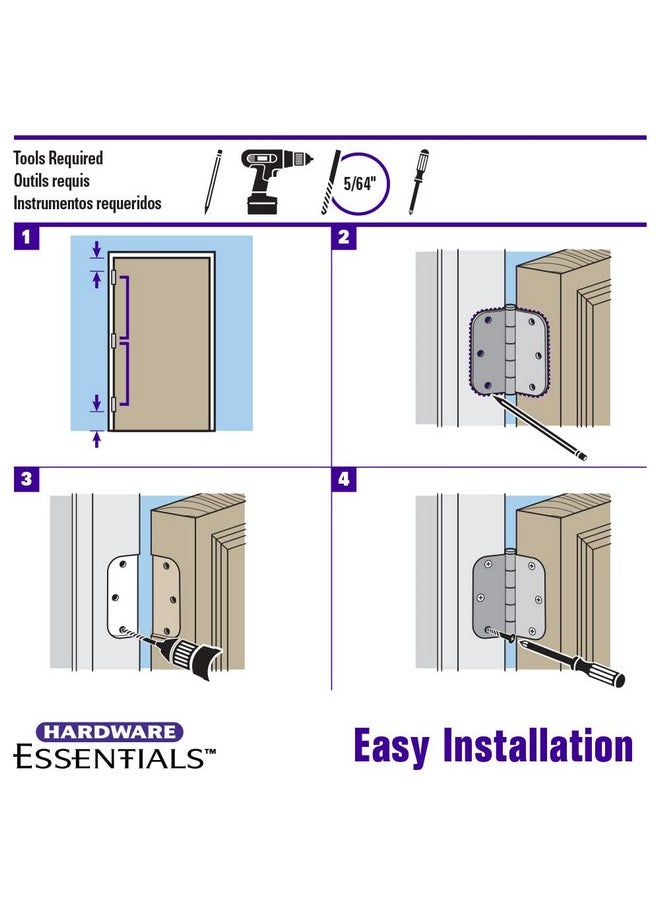 Tools Required
Outils requis
Instrumentos requeridos

5/64"

1

2

3

4

HARDWARE
ESSENTIALS™

Easy Installation