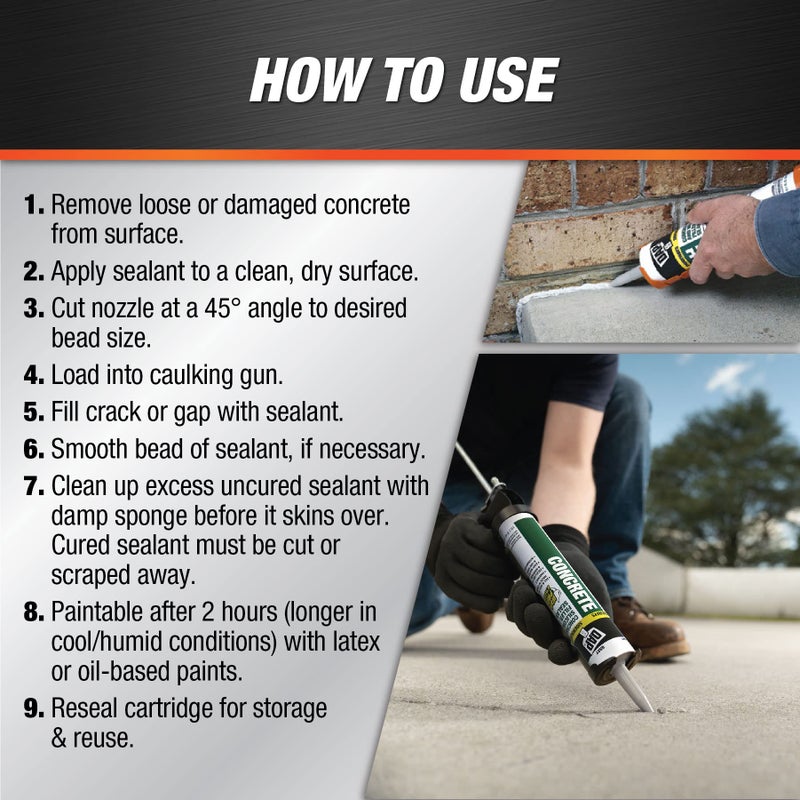 HOW TO USE

1. Remove loose or damaged concrete from surface.
2. Apply sealant to a clean, dry surface.
3. Cut nozzle at a 45° angle to desired bead size.
4. Load into caulking gun.
5. Fill crack or gap with sealant.
6. Smooth bead of sealant, if necessary.
7. Clean up excess uncured sealant with damp sponge before it skins over. Cured sealant must be cut or scraped away.
8. Paintable after 2 hours (longer in cool/humid conditions) with latex or oil-based paints.
9. Reseal cartridge for storage & reuse.

DAP

CONCRETE

DAP