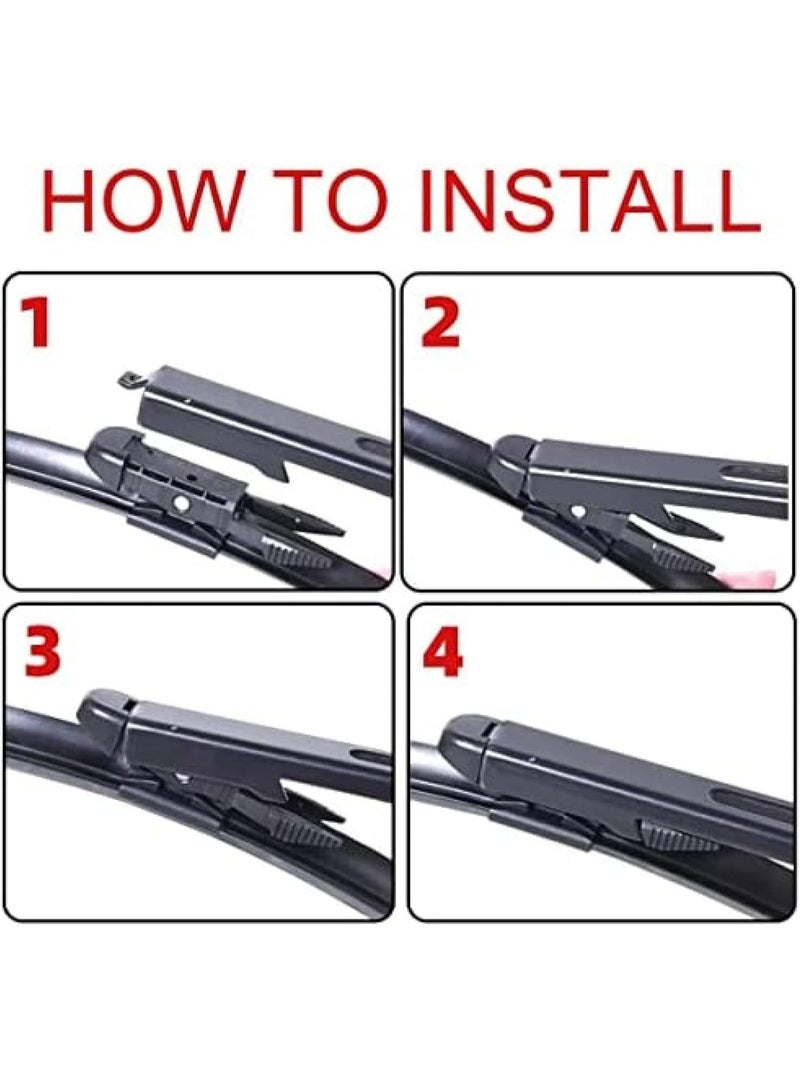 HOW TO INSTALL

1

2

3

4