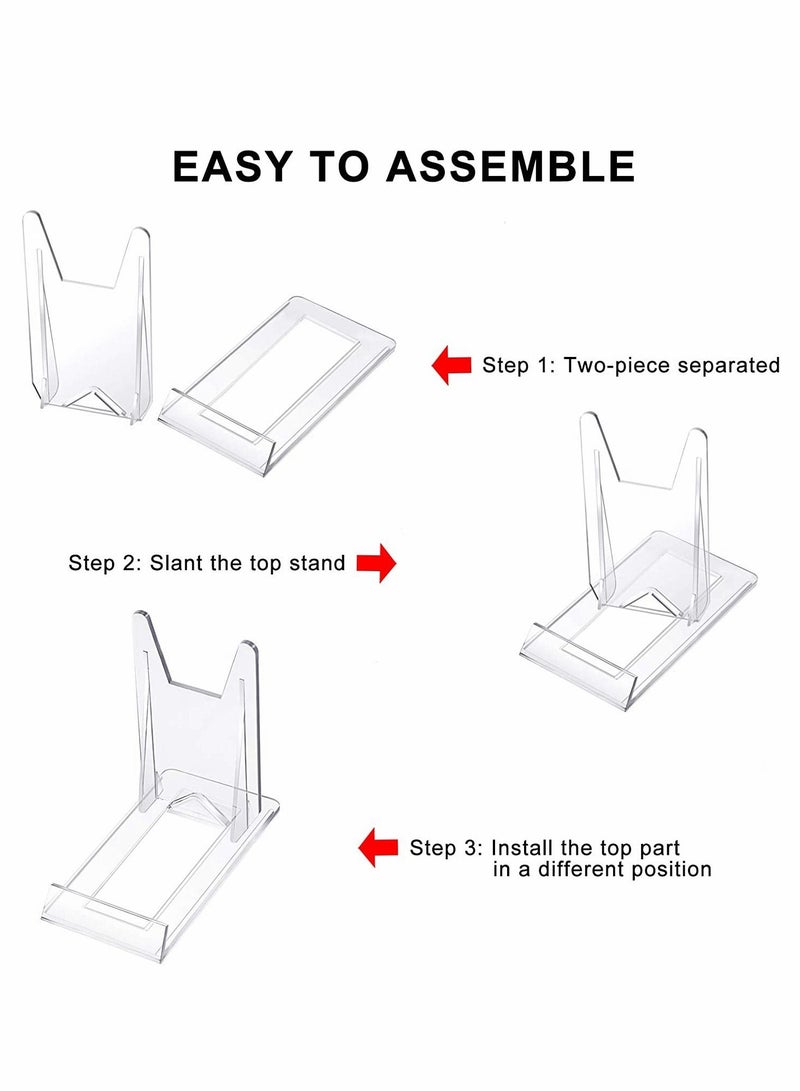 EASY TO ASSEMBLE

Step 1: Two-piece separated

Step 2: Slant the top stand

Step 3: Install the top part in a different position