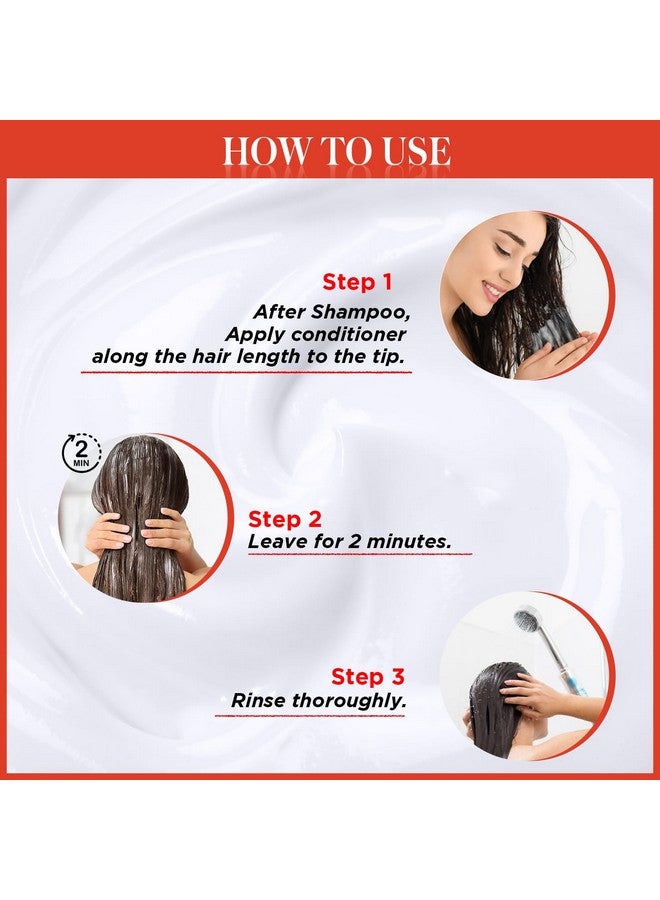 HOW TO USE

Step 1
After Shampoo,
Apply conditioner
along the hair length to the tip.

2
MIN

Step 2
Leave for 2 minutes.

Step 3
Rinse thoroughly.