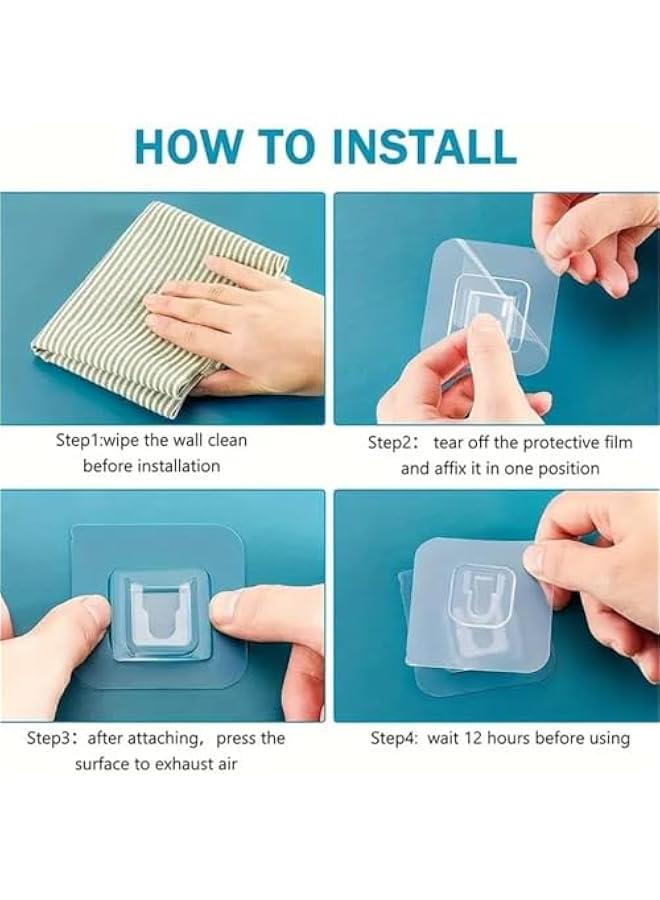 HOW TO INSTALL

Step1:wipe the wall clean before installation

Step2: tear off the protective film and affix it in one position

Step3: after attaching, press the surface to exhaust air

Step4: wait 12 hours before using