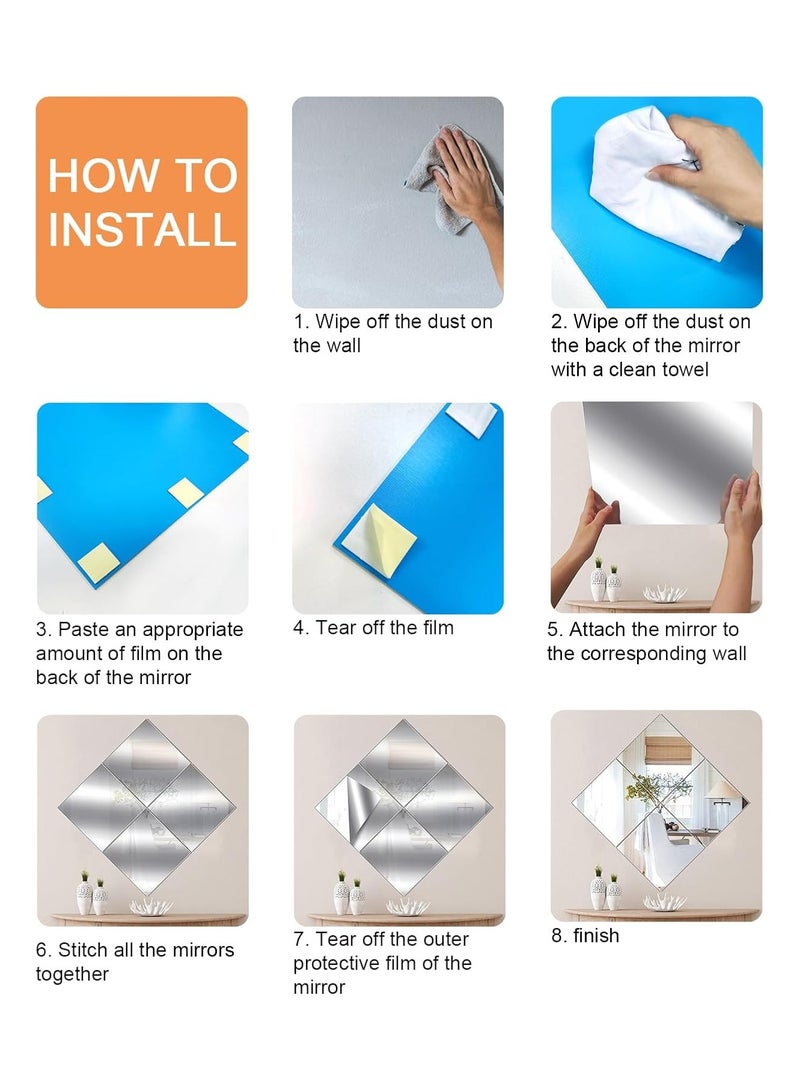 HOW TO INSTALL

1. Wipe off the dust on the wall

2. Wipe off the dust on the back of the mirror with a clean towel

3. Paste an appropriate amount of film on the back of the mirror

4. Tear off the film

5. Attach the mirror to the corresponding wall

6. Stitch all the mirrors together

7. Tear off the outer protective film of the mirror

8. finish