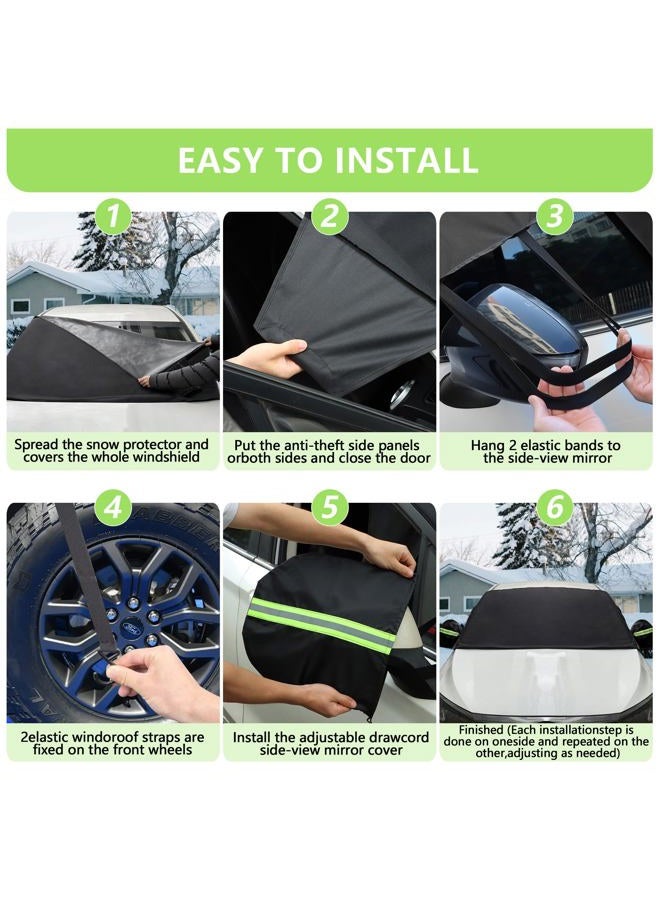 EASY TO INSTALL

1
Spread the snow protector and covers the whole windshield

2
Put the anti-theft side panels orboth sides and close the door

3
Hang 2 elastic bands to the side-view mirror

4
2elastic windoroof straps are fixed on the front wheels

5
Install the adjustable drawcord side-view mirror cover

6
Finished (Each installationstep is done on oneside and repeated on the other,adjusting as needed)