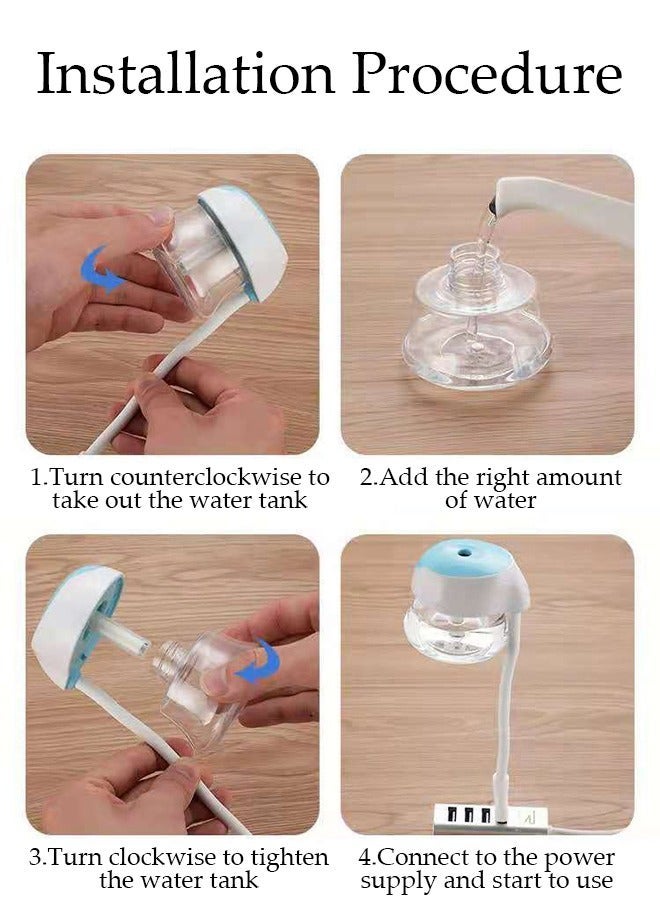 Installation Procedure

1.Turn counterclockwise to take out the water tank

2.Add the right amount of water

3.Turn clockwise to tighten the water tank

4.Connect to the power supply and start to use