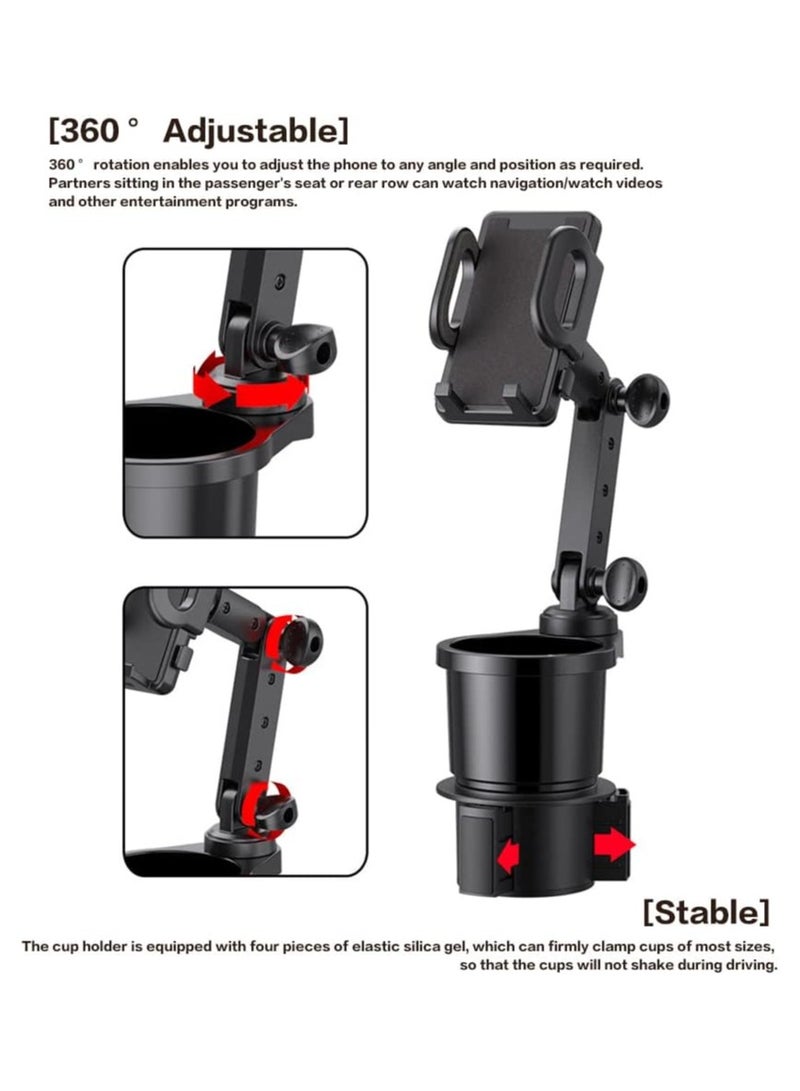 [360° Adjustable]

360° rotation enables you to adjust the phone to any angle and position as required. Partners sitting in the passenger's seat or rear row can watch navigation/watch videos and other entertainment programs.

[Stable]

The cup holder is equipped with four pieces of elastic silica gel, which can firmly clamp cups of most sizes, so that the cups will not shake during driving.