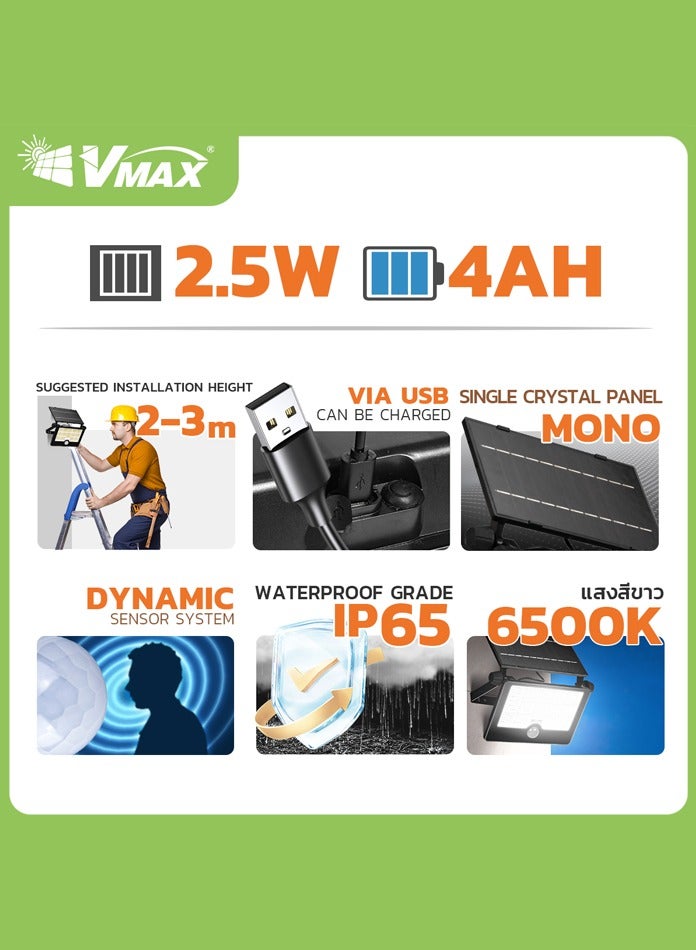 VMAX®

2.5W 4AH

SUGGESTED INSTALLATION HEIGHT
2-3m

VIA USB
CAN BE CHARGED

SINGLE CRYSTAL PANEL
MONO

DYNAMIC
SENSOR SYSTEM

WATERPROOF GRADE
IP65

แสงสีขาว
6500K