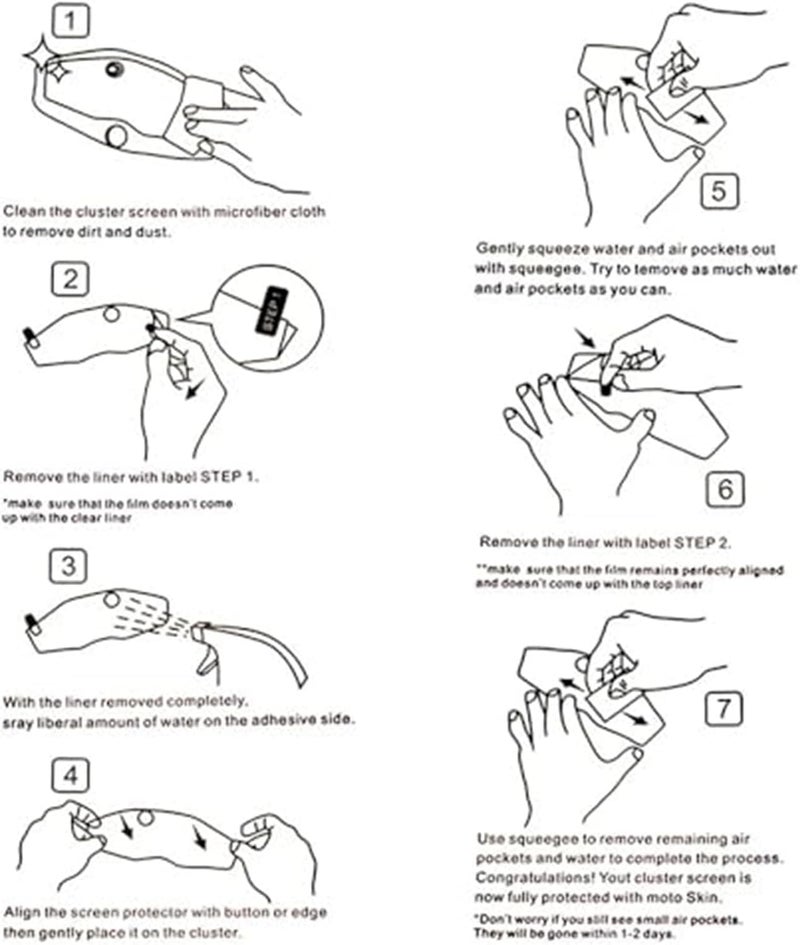 1

Clean the cluster screen with microfiber cloth to remove dirt and dust.

2

STEP 1

Remove the liner with label STEP 1.

*make sure that the film doesn't come up with the clear liner

3

With the liner removed completely, sray liberal amount of water on the adhesive side.

4

Align the screen protector with button or edge then gently place it on the cluster.

5

Gently squeeze water and air pockets out with squeegee. Try to temove as much water and air pockets as you can.

6

Remove the liner with label STEP 2.

**make sure that the film remains perfectly aligned and doesn't come up with the top liner

7

Use squeegee to remove remaining air pockets and water to complete the process. Congratulations! Yout cluster screen is now fully protected with moto Skin.

*Don't worry if you still see small air pockets. They will be gone within 1-2 days.