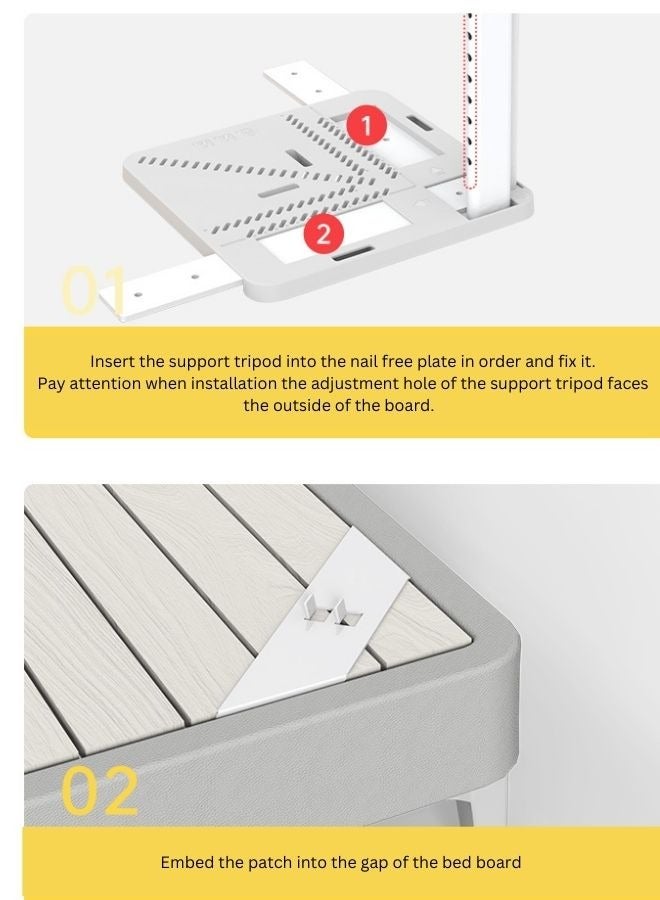 1

2

01

Insert the support tripod into the nail free plate in order and fix it.
Pay attention when installation the adjustment hole of the support tripod faces the outside of the board.

02

Embed the patch into the gap of the bed board