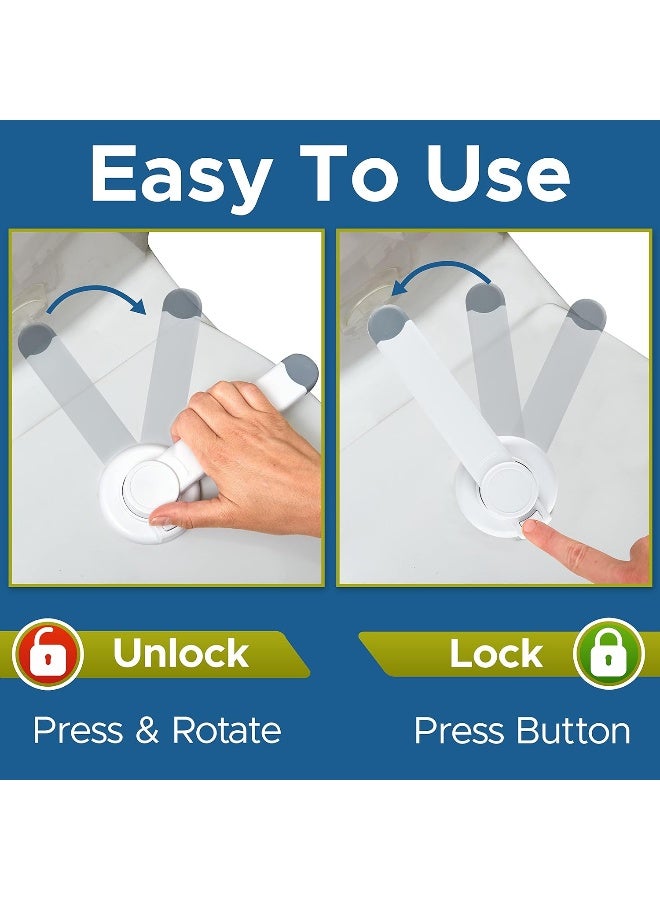 Easy To Use

Unlock

Press & Rotate

Lock

Press Button