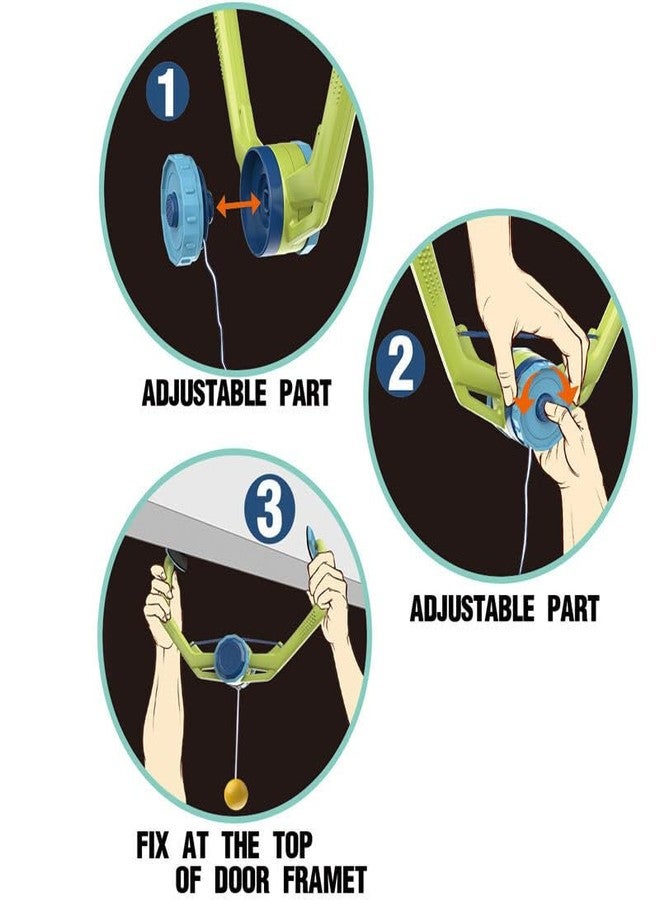 1

ADJUSTABLE PART

2

ADJUSTABLE PART

3

FIX AT THE TOP OF DOOR FRAMET