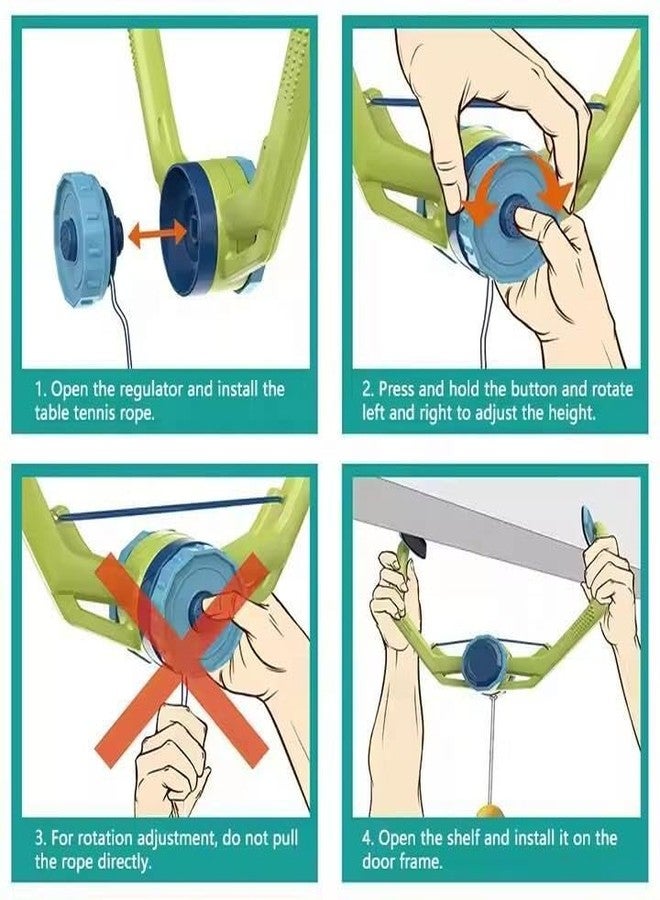 1. Open the regulator and install the table tennis rope.

2. Press and hold the button and rotate left and right to adjust the height.

3. For rotation adjustment, do not pull the rope directly.

4. Open the shelf and install it on the door frame.