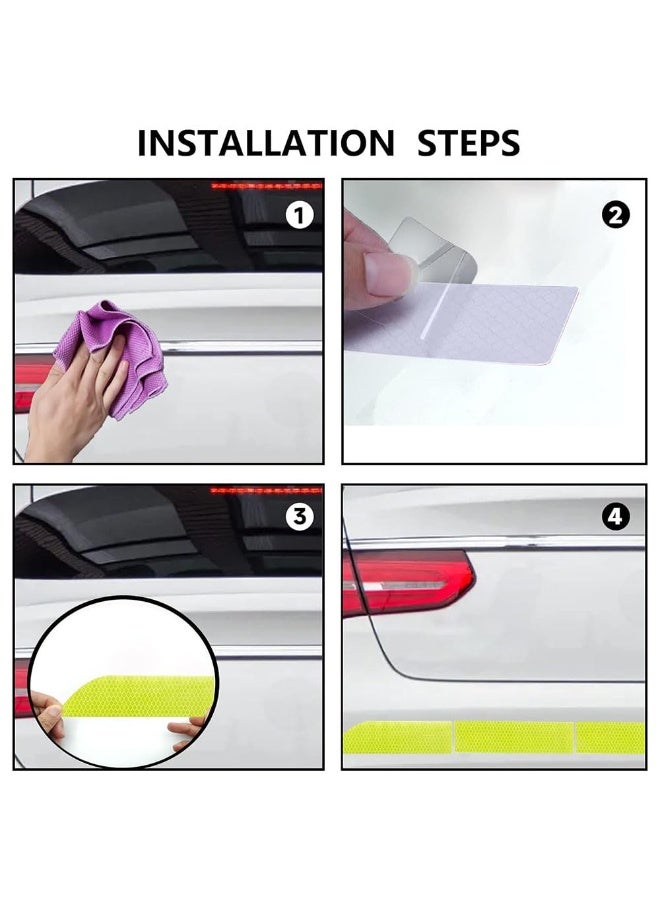 INSTALLATION STEPS

1

2

3

4