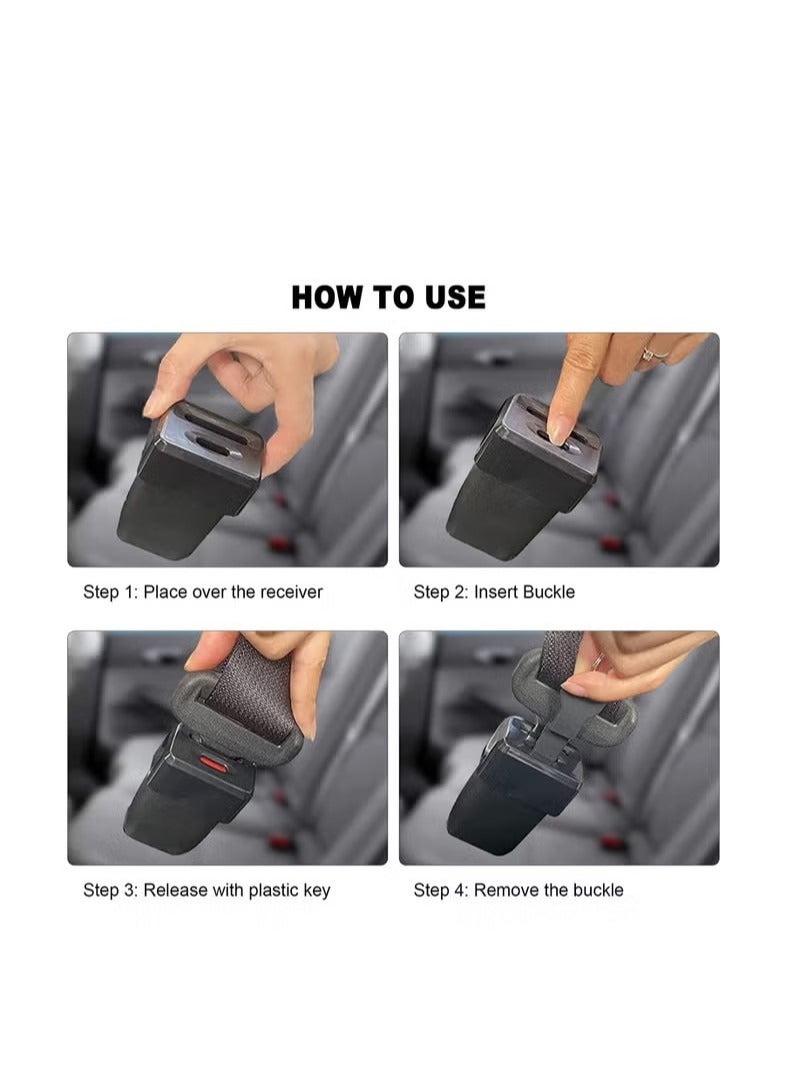 HOW TO USE

Step 1: Place over the receiver

Step 2: Insert Buckle

Step 3: Release with plastic key

Step 4: Remove the buckle