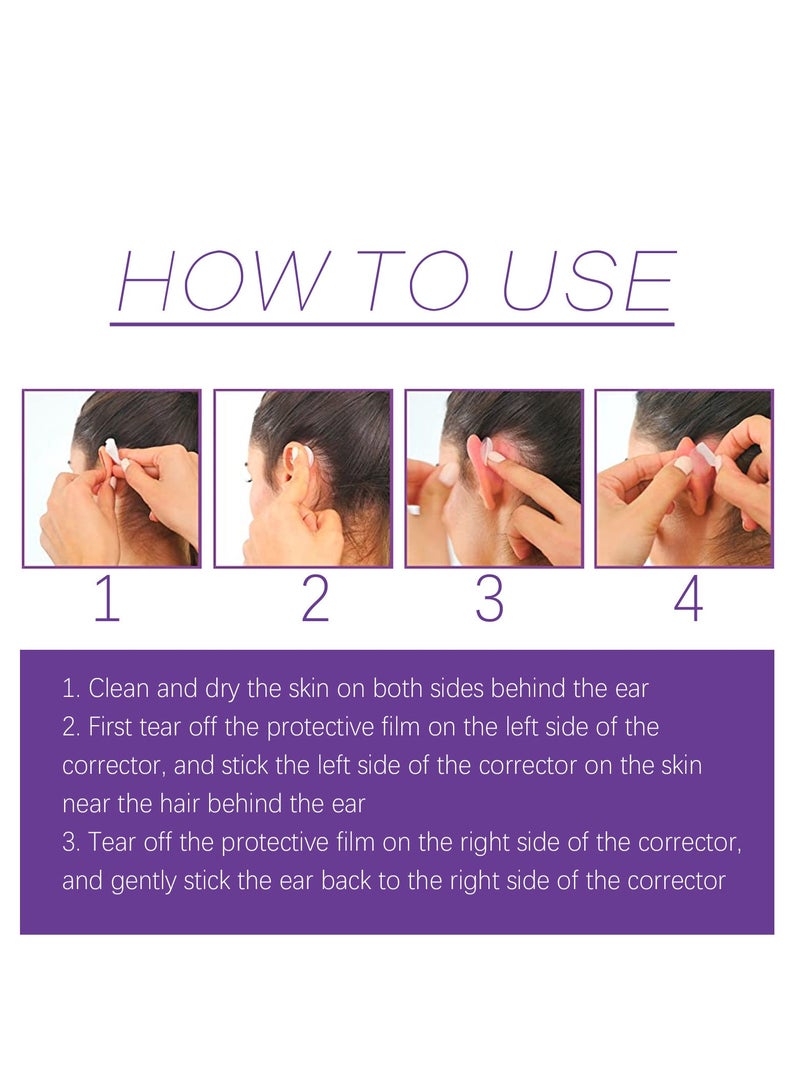 HOW TO USE

1

2

3

4

1. Clean and dry the skin on both sides behind the ear
2. First tear off the protective film on the left side of the corrector, and stick the left side of the corrector on the skin near the hair behind the ear
3. Tear off the protective film on the right side of the corrector, and gently stick the ear back to the right side of the corrector