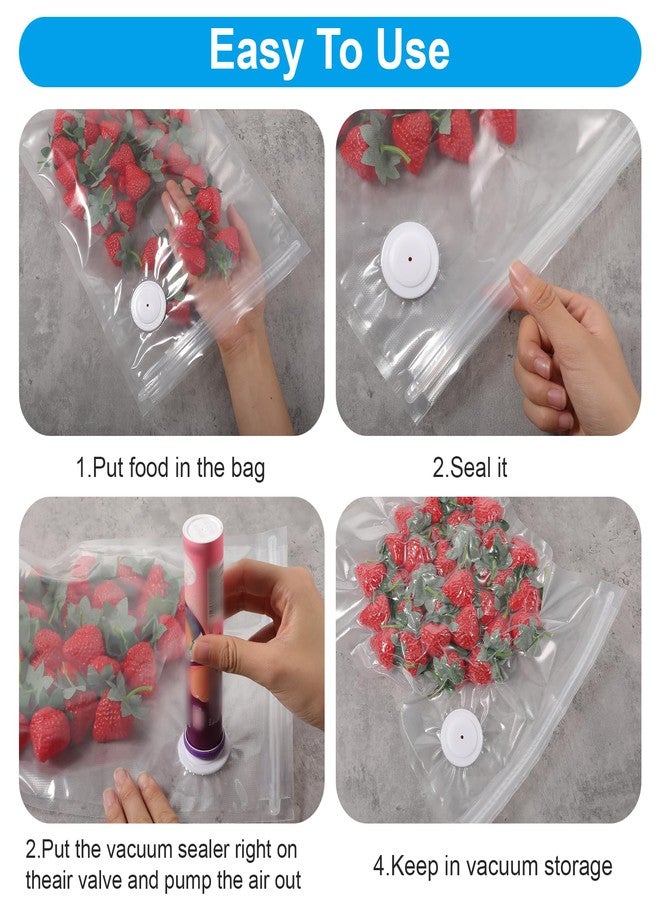 Easy To Use

1.Put food in the bag

2.Seal it

2.Put the vacuum sealer right on theair valve and pump the air out

4.Keep in vacuum storage