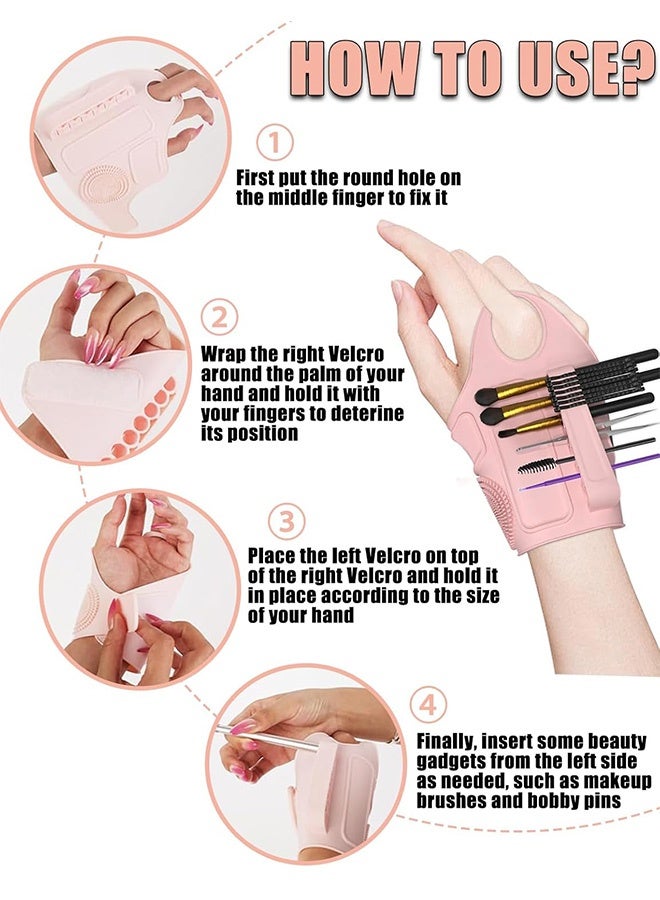 HOW TO USE?

①
First put the round hole on the middle finger to fix it

②
Wrap the right Velcro around the palm of your hand and hold it with your fingers to deterine its position

③
Place the left Velcro on top of the right Velcro and hold it in place according to the size of your hand

④
Finally, insert some beauty gadgets from the left side as needed, such as makeup brushes and bobby pins