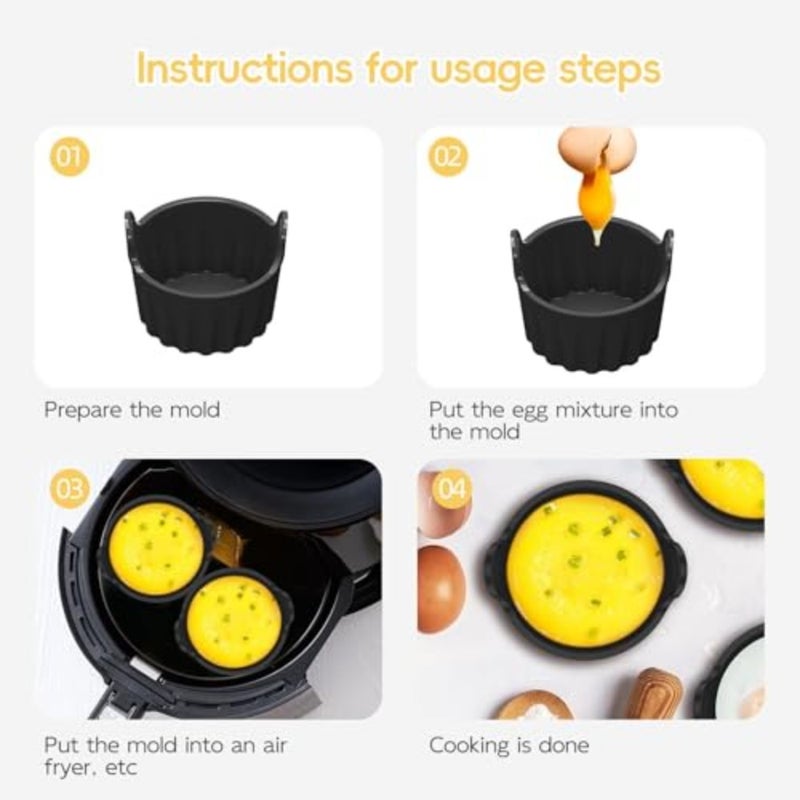 Instructions for usage steps

01

Prepare the mold

02

Put the egg mixture into the mold

03

Put the mold into an air fryer, etc

04

Cooking is done