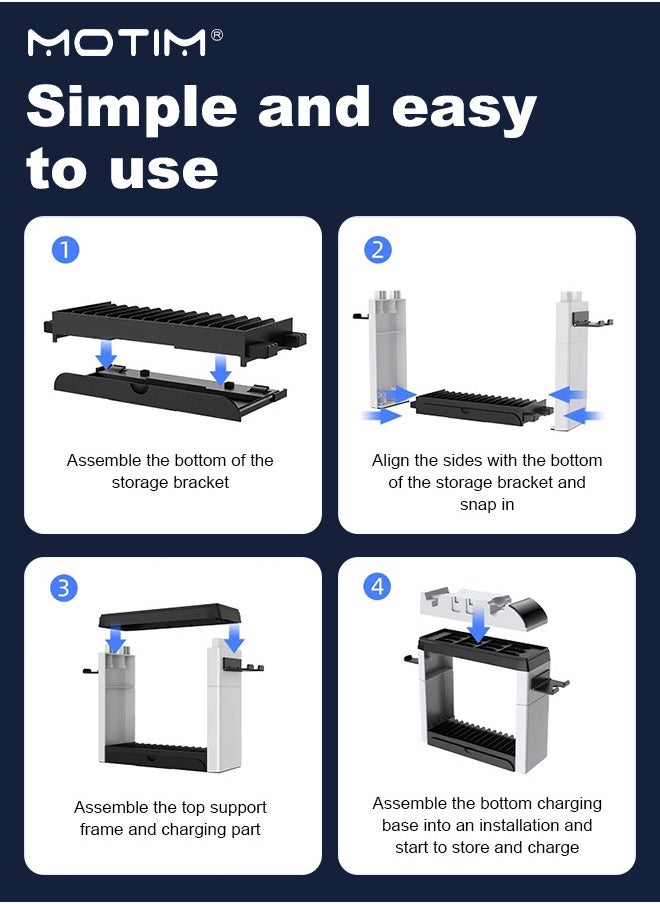 MOTIM®

Simple and easy to use

1

Assemble the bottom of the storage bracket

2

Align the sides with the bottom of the storage bracket and snap in

3

Assemble the top support frame and charging part

4

Assemble the bottom charging base into an installation and start to store and charge