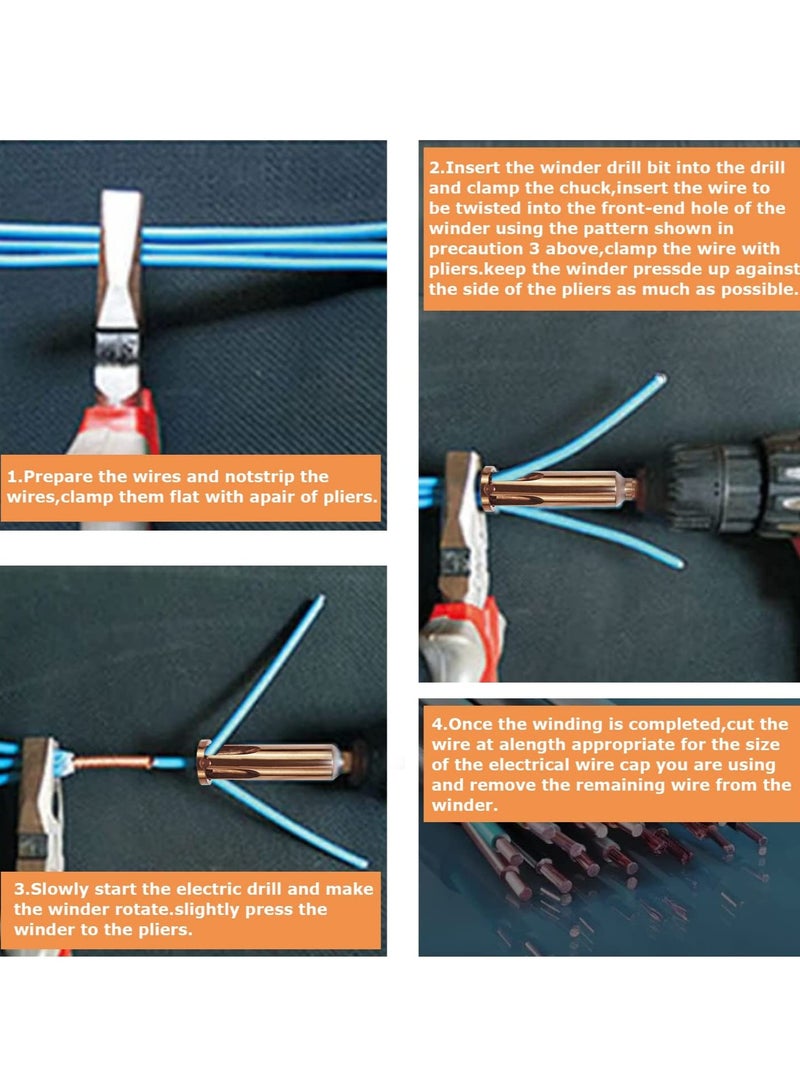 1.Prepare the wires and notstrip the wires,clamp them flat with apair of pliers.

2.Insert the winder drill bit into the drill and clamp the chuck,insert the wire to be twisted into the front-end hole of the winder using the pattern shown in precaution 3 above,clamp the wire with pliers.keep the winder pressde up against the side of the pliers as much as possible.

3.Slowly start the electric drill and make the winder rotate.slightly press the winder to the pliers.

4.Once the winding is completed,cut the wire at alength appropriate for the size of the electrical wire cap you are using and remove the remaining wire from the winder.