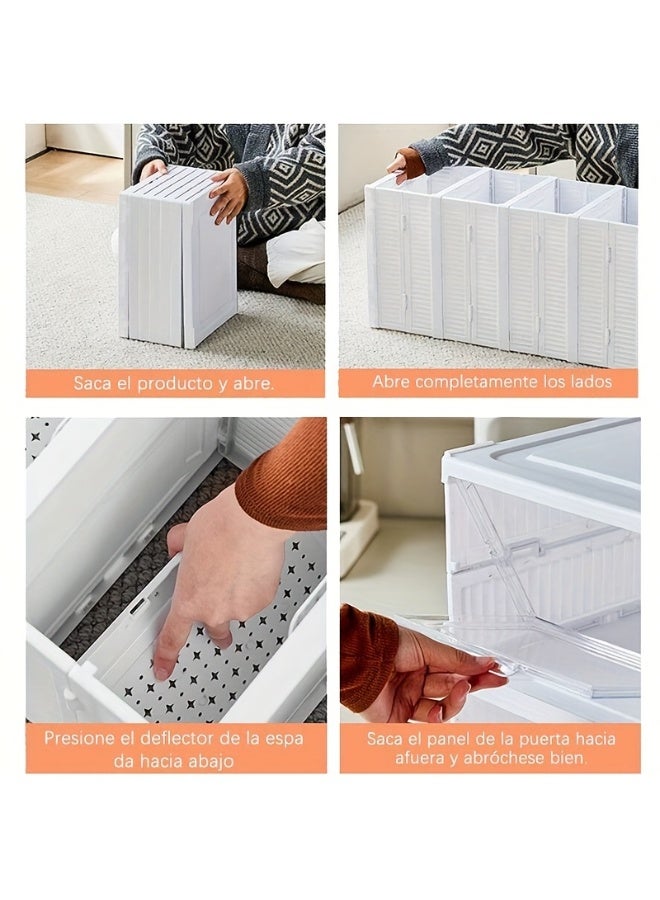 Saca el producto y abre.

Abre completamente los lados

Presione el deflector de la espa da hacia abajo

Saca el panel de la puerta hacia afuera y abróchese bien.