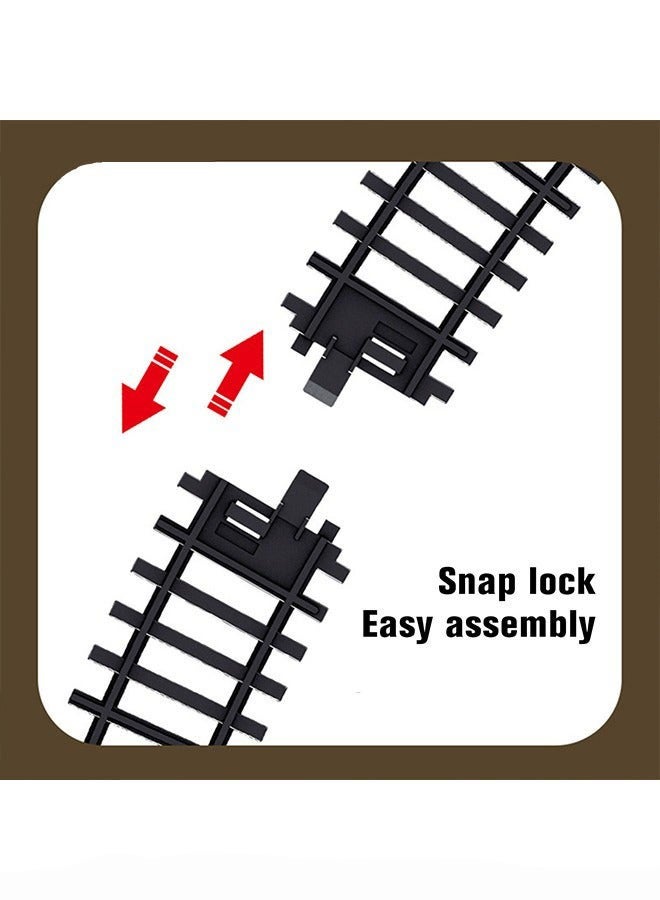 Snap lock
Easy assembly