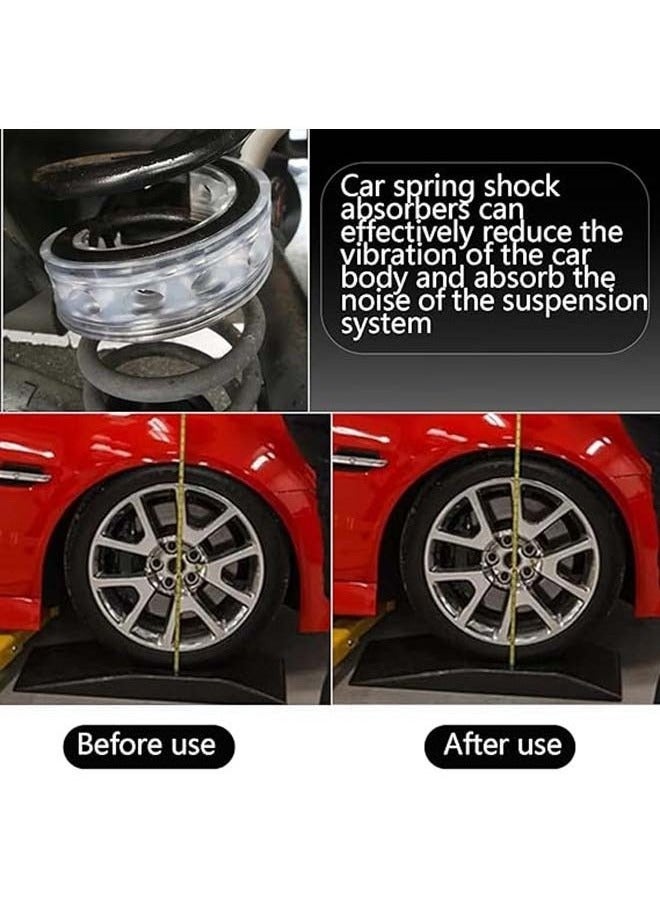 Car spring shock absorbers can effectively reduce the vibration of the car body and absorb the noise of the suspension system

Before use

After use