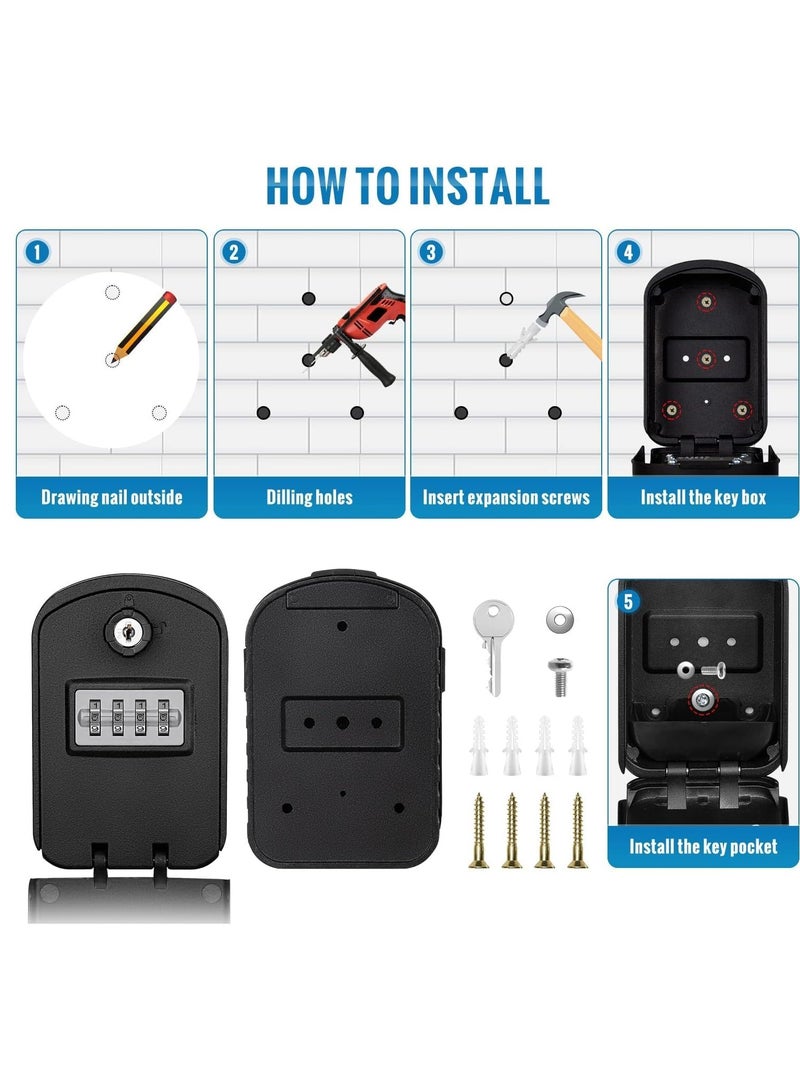 HOW TO INSTALL

1
Drawing nail outside

2
Dilling holes

3
Insert expansion screws

4
Install the key box

5
Install the key pocket